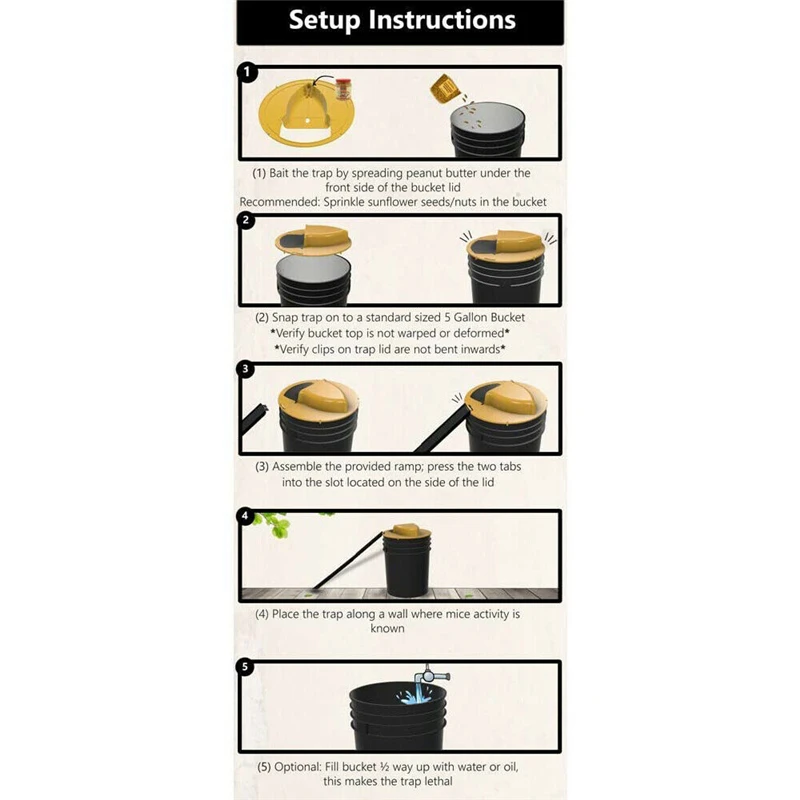 Setup Instructions

1

(1) Bait the trap by spreading peanut butter under the front side of the bucket lid
Recommended: Sprinkle sunflower seeds/nuts in the bucket

2

(2) Snap trap on to a standard sized 5 Gallon Bucket
*Verify bucket top is not warped or deformed*
*Verify clips on trap lid are not bent inwards*

3

(3) Assemble the provided ramp; press the two tabs into the slot located on the side of the lid

4

(4) Place the trap along a wall where mice activity is known

5

(5) Optional: Fill bucket ½ way up with water or oil, this makes the trap lethal