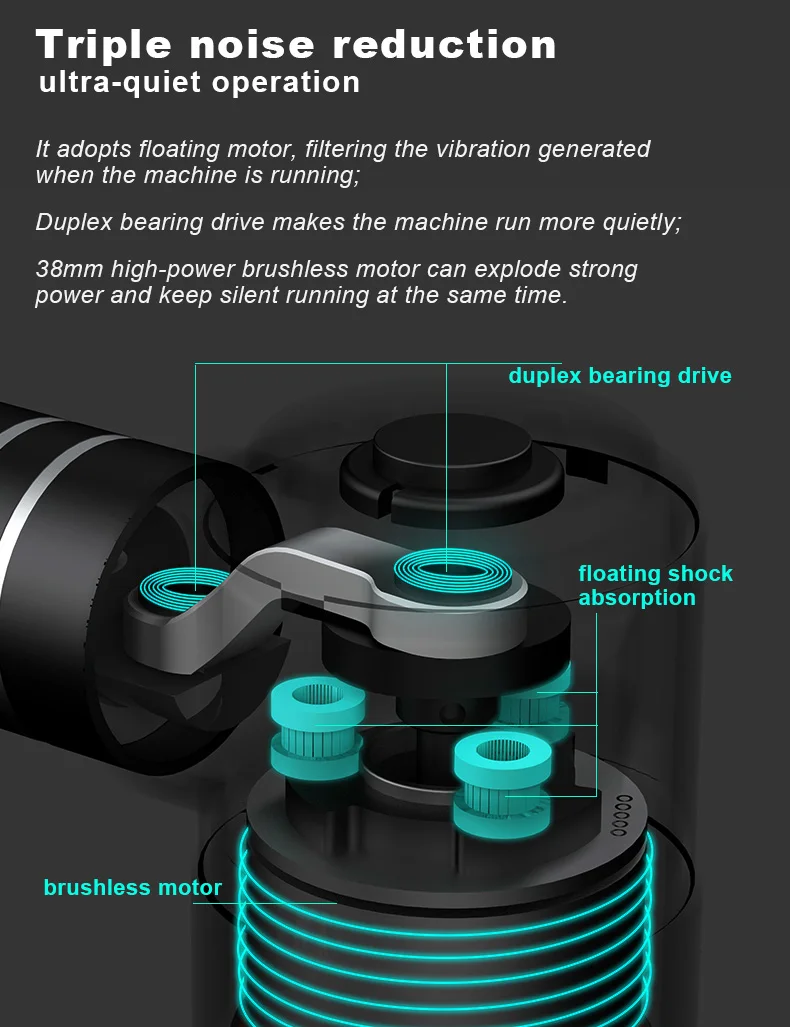 Triple noise reduction
ultra-quiet operation

It adopts floating motor, filtering the vibration generated when the machine is running;

Duplex bearing drive makes the machine run more quietly;

38mm high-power brushless motor can explode strong power and keep silent running at the same time.

duplex bearing drive

floating shock absorption

brushless motor