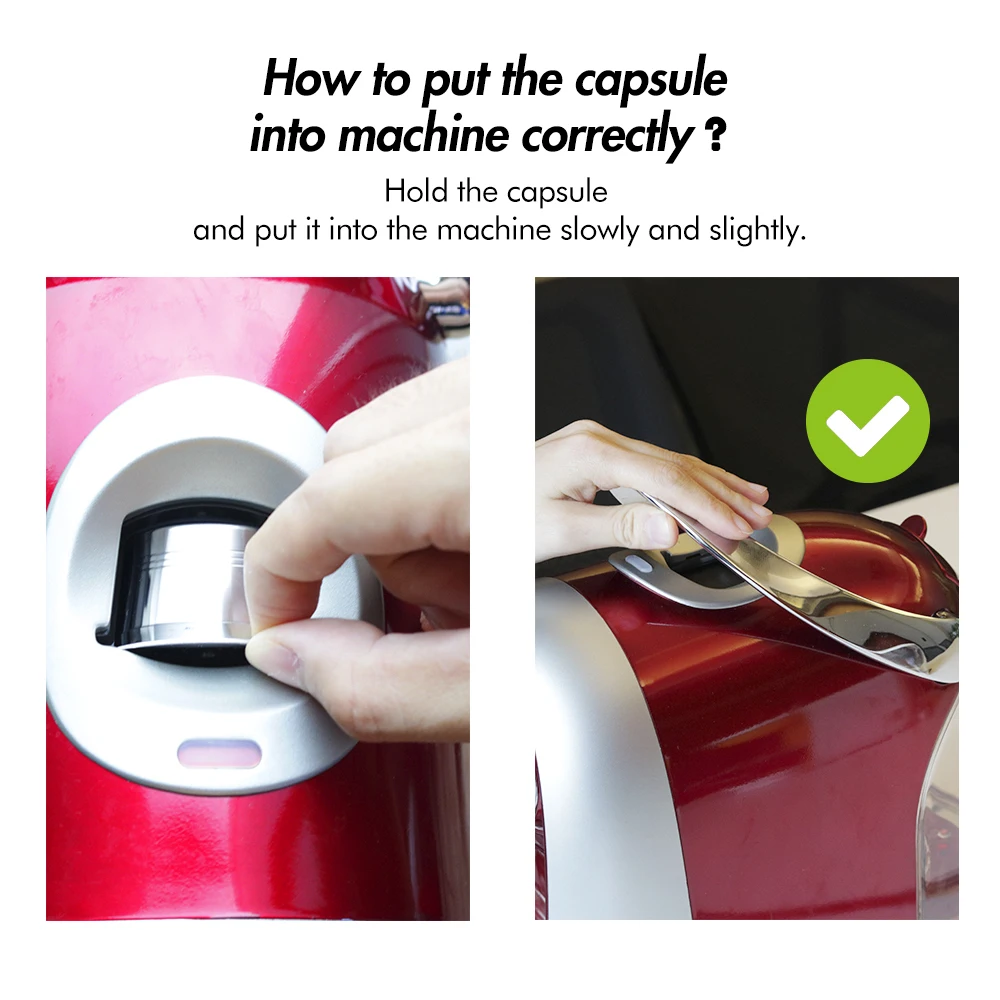 How to put the capsule into machine correctly ?

Hold the capsule
and put it into the machine slowly and slightly.