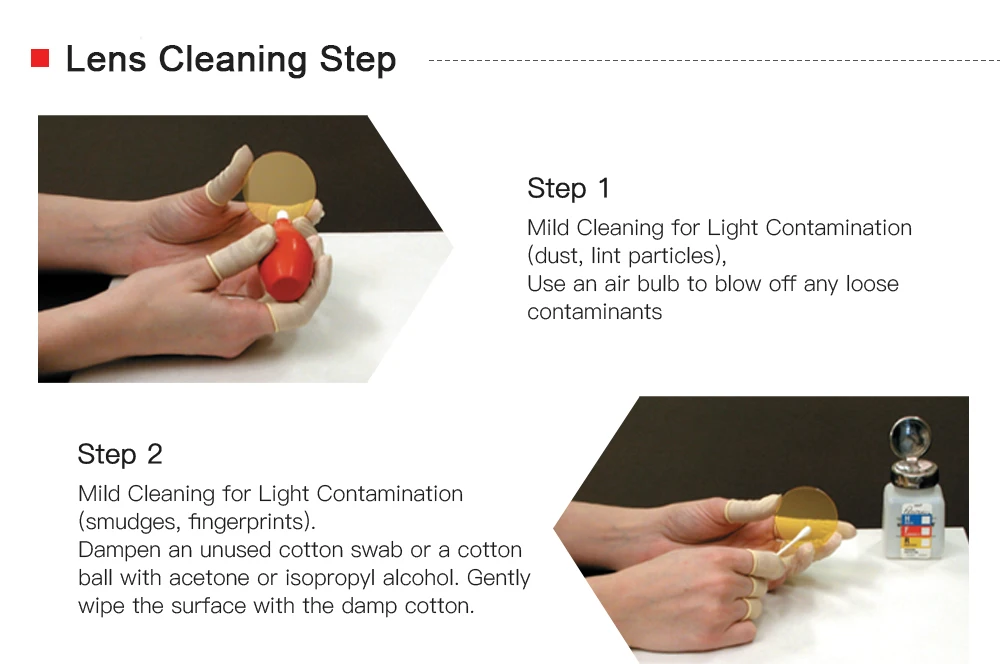 Lens Cleaning Step

Step 1

Mild Cleaning for Light Contamination (dust, lint particles),
Use an air bulb to blow off any loose contaminants

Step 2

Mild Cleaning for Light Contamination (smudges, fingerprints).
Dampen an unused cotton swab or a cotton ball with acetone or isopropyl alcohol. Gently wipe the surface with the damp cotton.