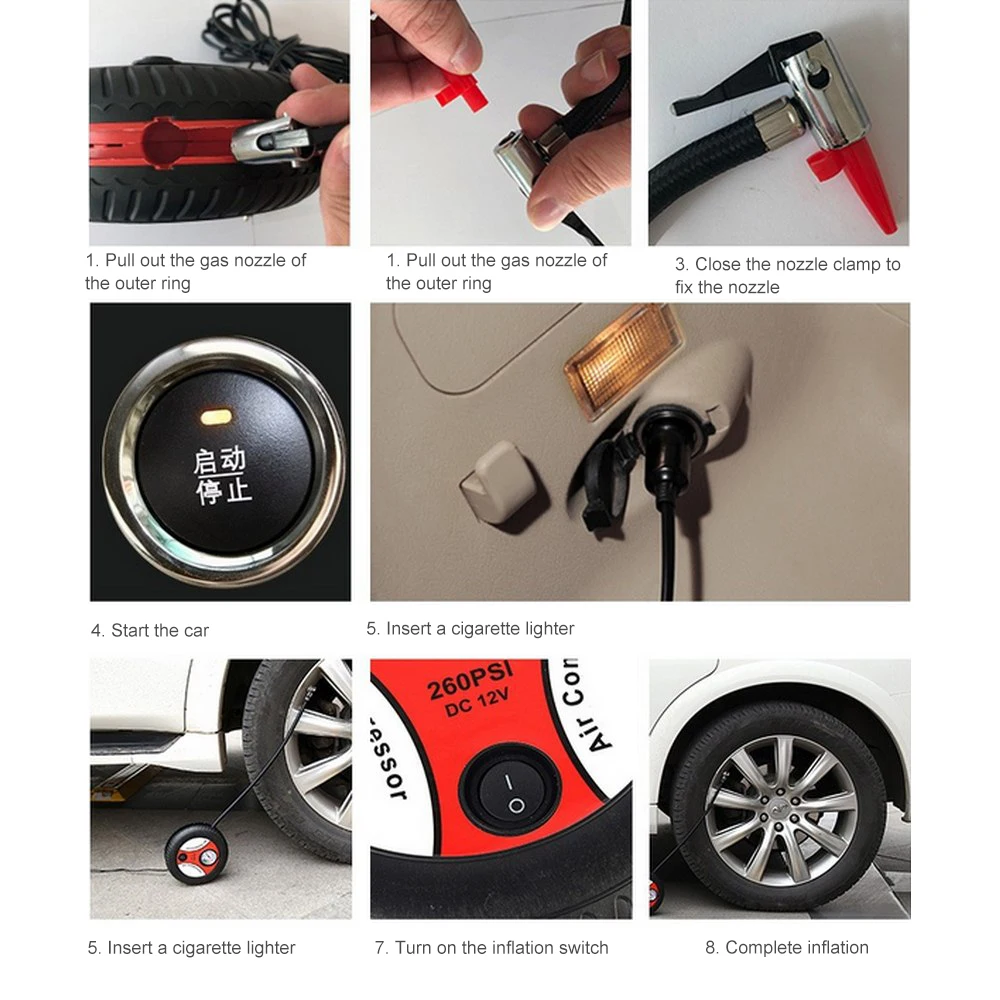 1. Pull out the gas nozzle of the outer ring

1. Pull out the gas nozzle of the outer ring

3. Close the nozzle clamp to fix the nozzle

启动
停止

4. Start the car

5. Insert a cigarette lighter

260PSI
DC 12V
Air Con
ressor

5. Insert a cigarette lighter

7. Turn on the inflation switch

8. Complete inflation