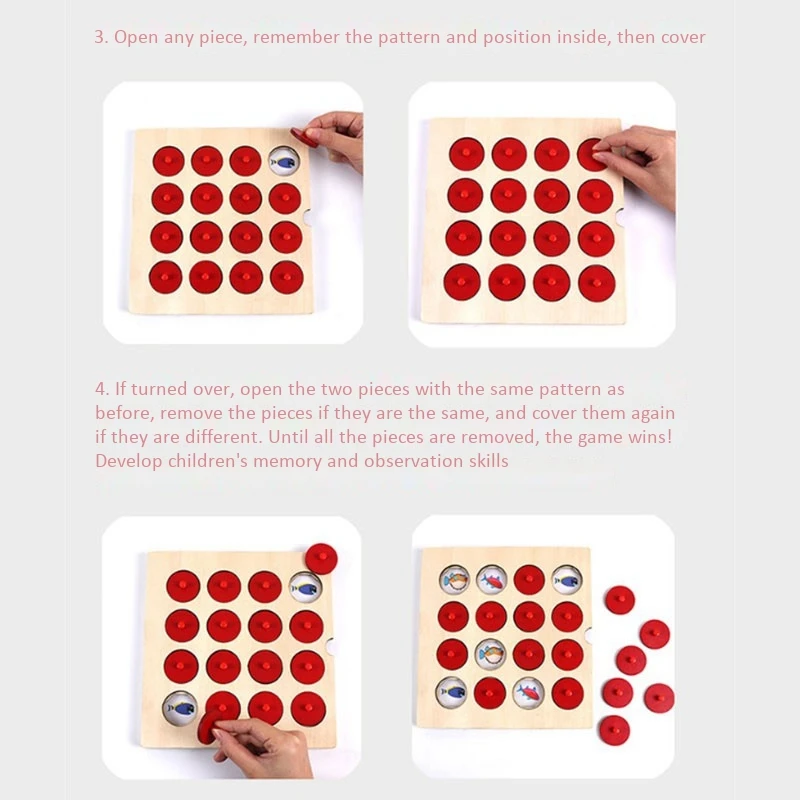 3. Open any piece, remember the pattern and position inside, then cover

4. If turned over, open the two pieces with the same pattern as before, remove the pieces if they are the same, and cover them again if they are different. Until all the pieces are removed, the game wins! Develop children's memory and observation skills