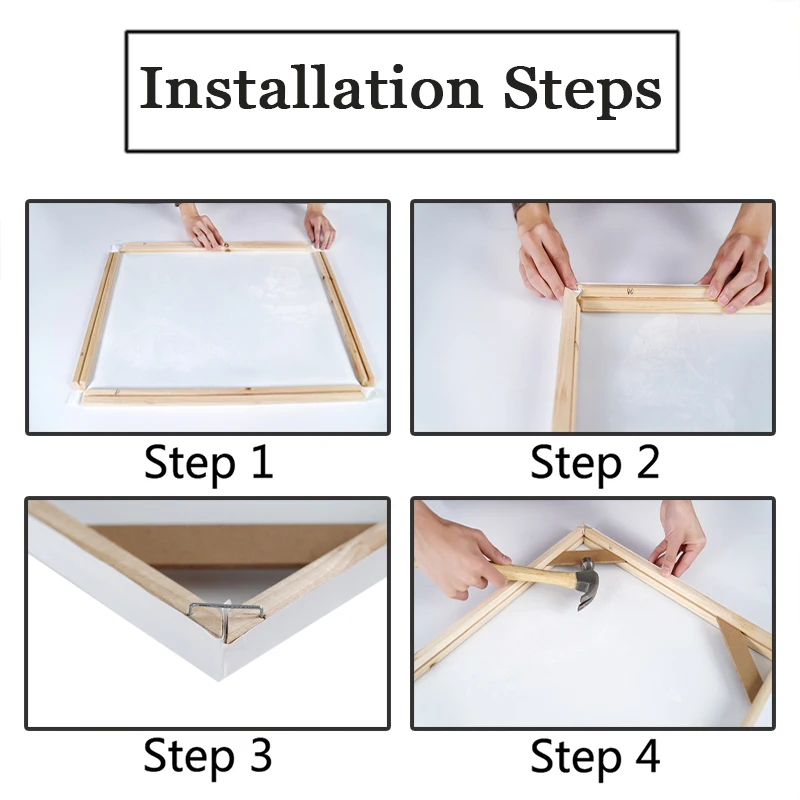 Installation Steps

Step 1

Step 2

Step 3

Step 4