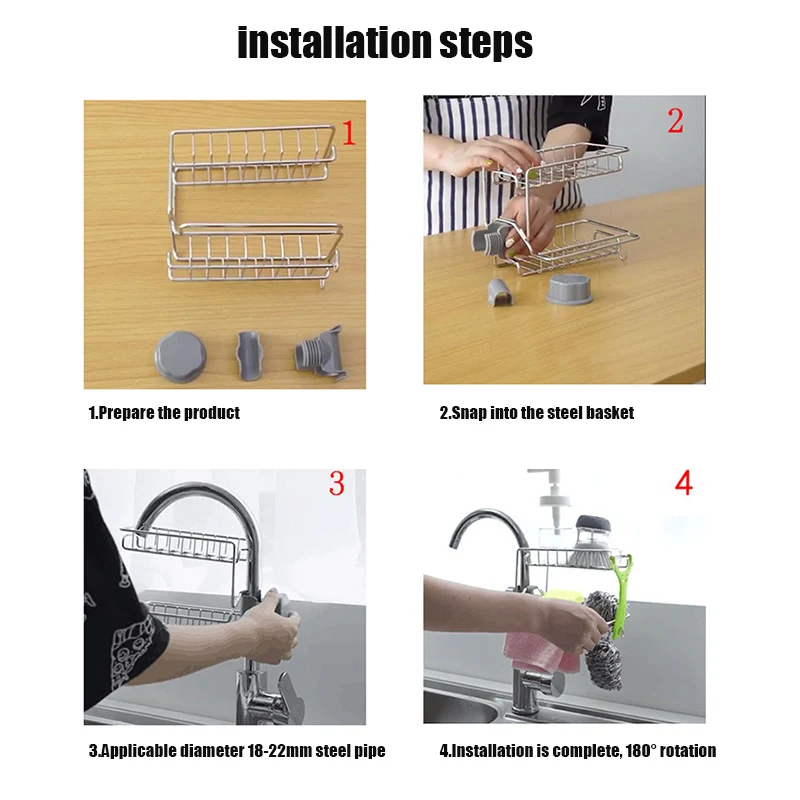 installation steps

1

2

1.Prepare the product

2.Snap into the steel basket

3

4

3.Applicable diameter 18-22mm steel pipe

4.Installation is complete, 180° rotation