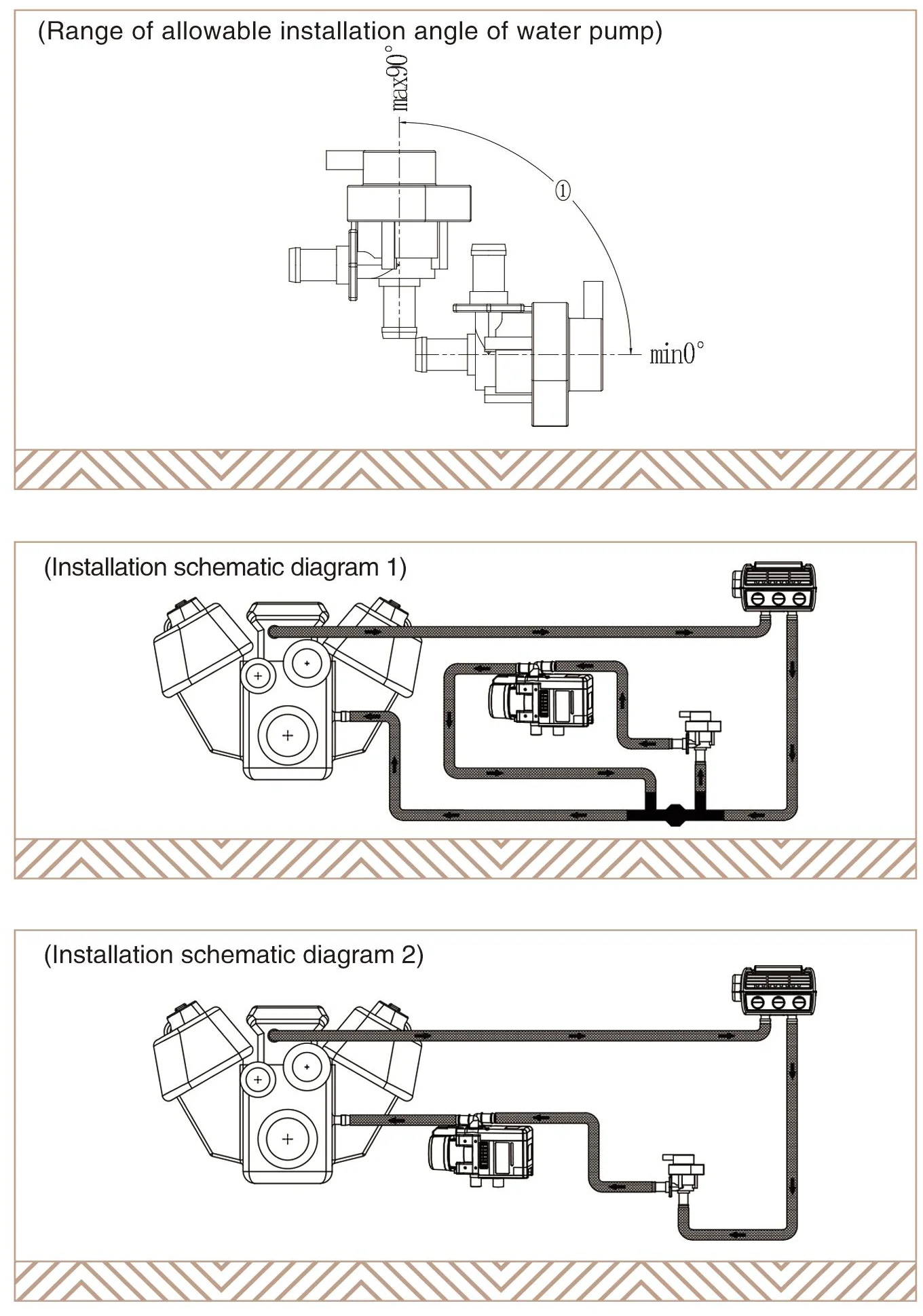 (Range of allowable installation angle of water pump)

max90°

①

min0°

(Installation schematic diagram 1)

(Installation schematic diagram 2)