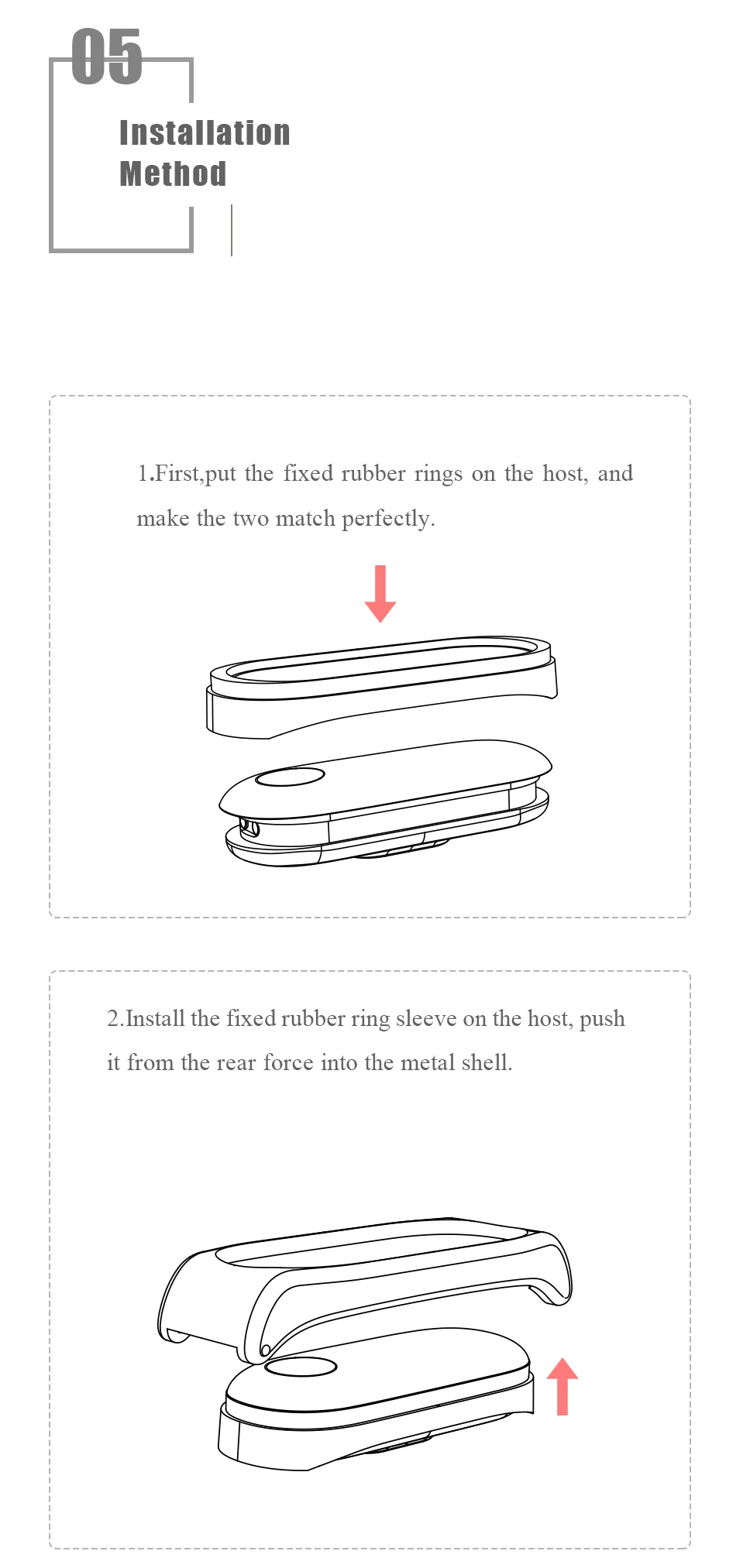 05

Installation Method

1.First,put the fixed rubber rings on the host, and make the two match perfectly.

2.Install the fixed rubber ring sleeve on the host, push it from the rear force into the metal shell.