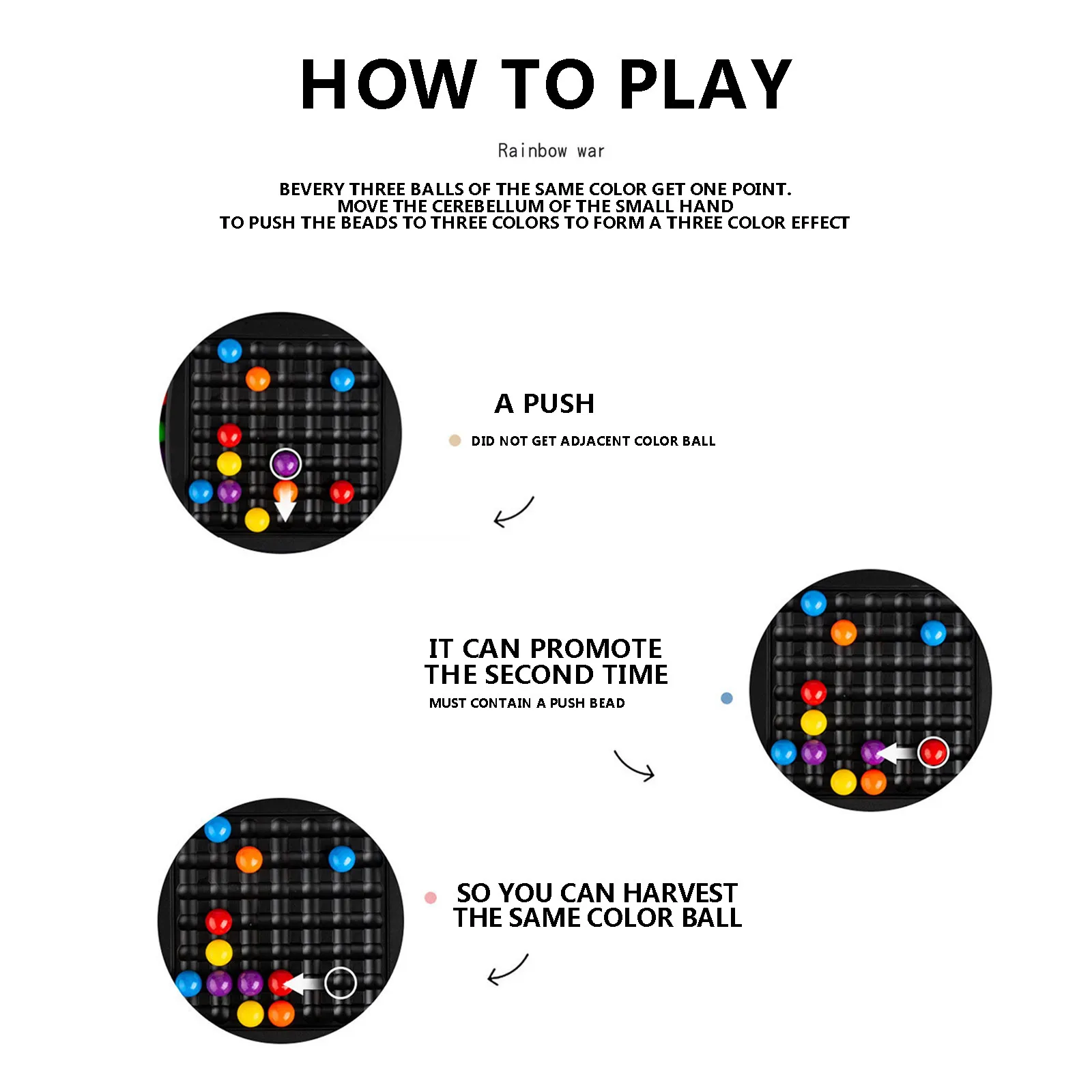 HOW TO PLAY

Rainbow war

BEVERY THREE BALLS OF THE SAME COLOR GET ONE POINT. MOVE THE CEREBELLUM OF THE SMALL HAND TO PUSH THE BEADS TO THREE COLORS TO FORM A THREE COLOR EFFECT

A PUSH

DID NOT GET ADJACENT COLOR BALL

IT CAN PROMOTE THE SECOND TIME

MUST CONTAIN A PUSH BEAD

SO YOU CAN HARVEST THE SAME COLOR BALL