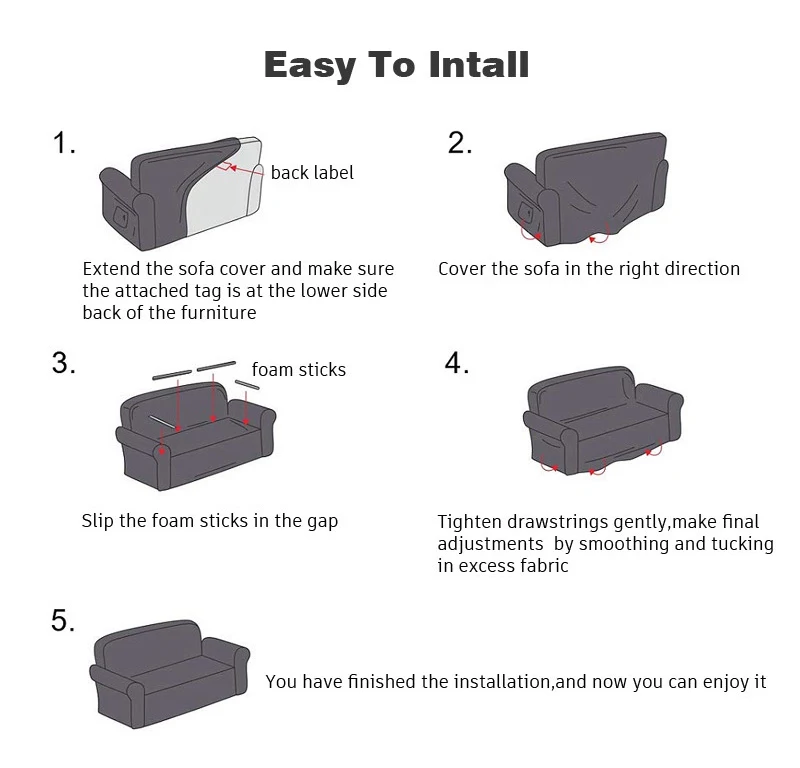 Easy To Intall

1.

back label

Extend the sofa cover and make sure the attached tag is at the lower side back of the furniture

2.

Cover the sofa in the right direction

3.

foam sticks

Slip the foam sticks in the gap

4.

Tighten drawstrings gently,make final adjustments by smoothing and tucking in excess fabric

5.

You have finished the installation,and now you can enjoy it