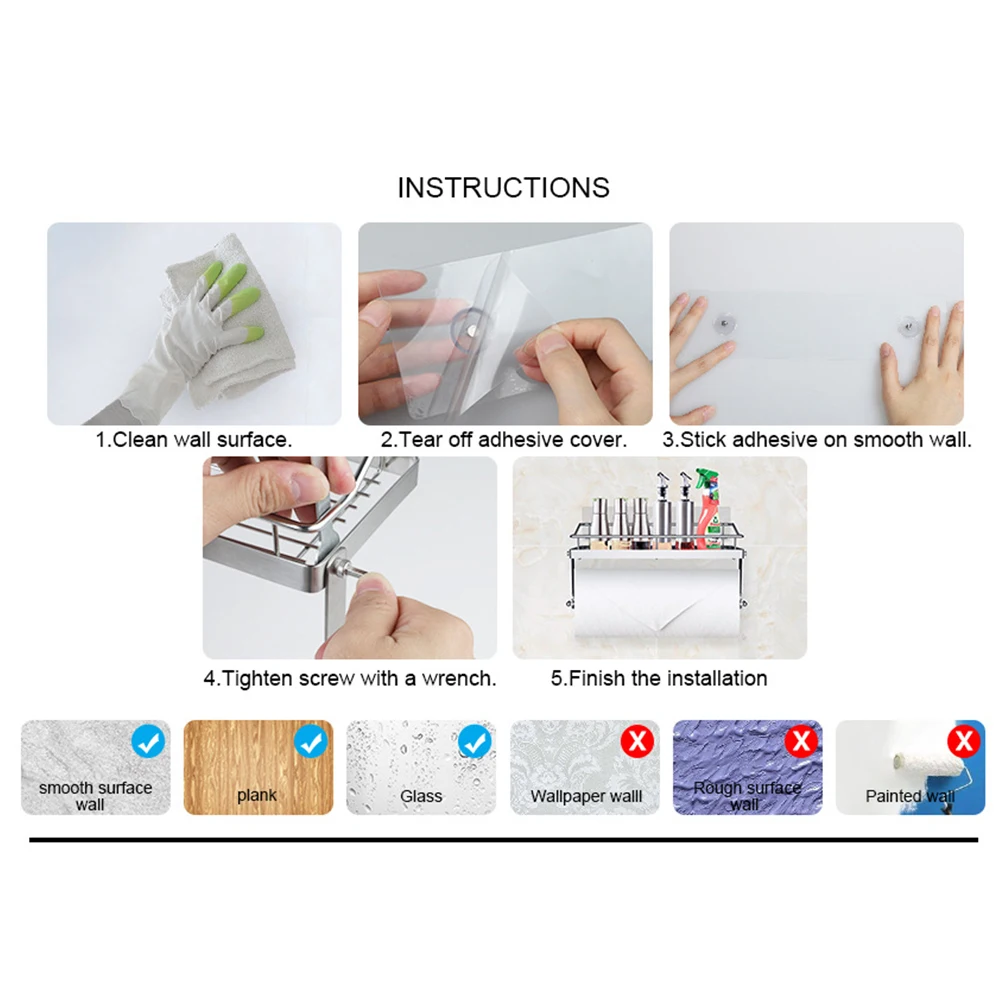 INSTRUCTIONS

1.Clean wall surface.

2.Tear off adhesive cover.

3.Stick adhesive on smooth wall.

4.Tighten screw with a wrench.

5.Finish the installation

smooth surface wall

plank

Glass

Wallpaper walll

Rough surface wall

Painted wall