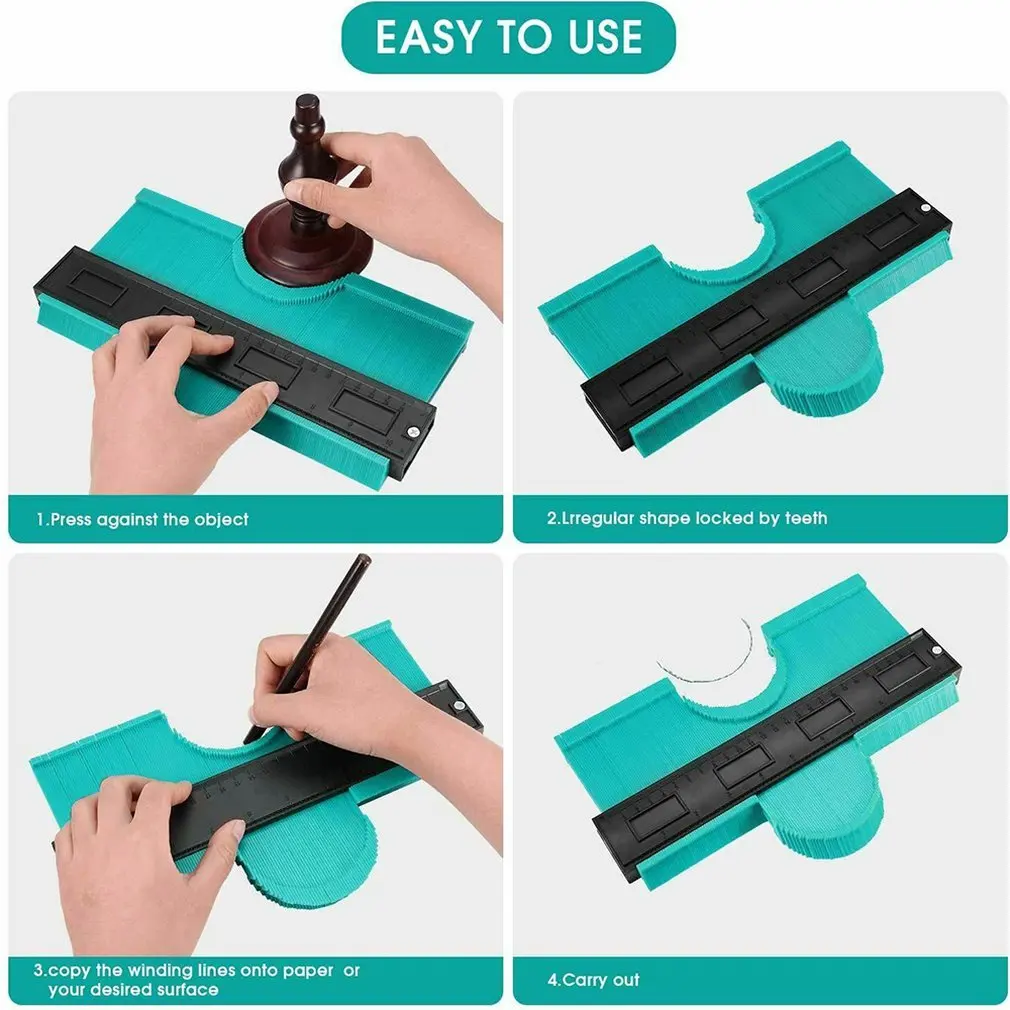 EASY TO USE

1.Press against the object

2.Lrregular shape locked by teeth

3.copy the winding lines onto paper or your desired surface

4.Carry out