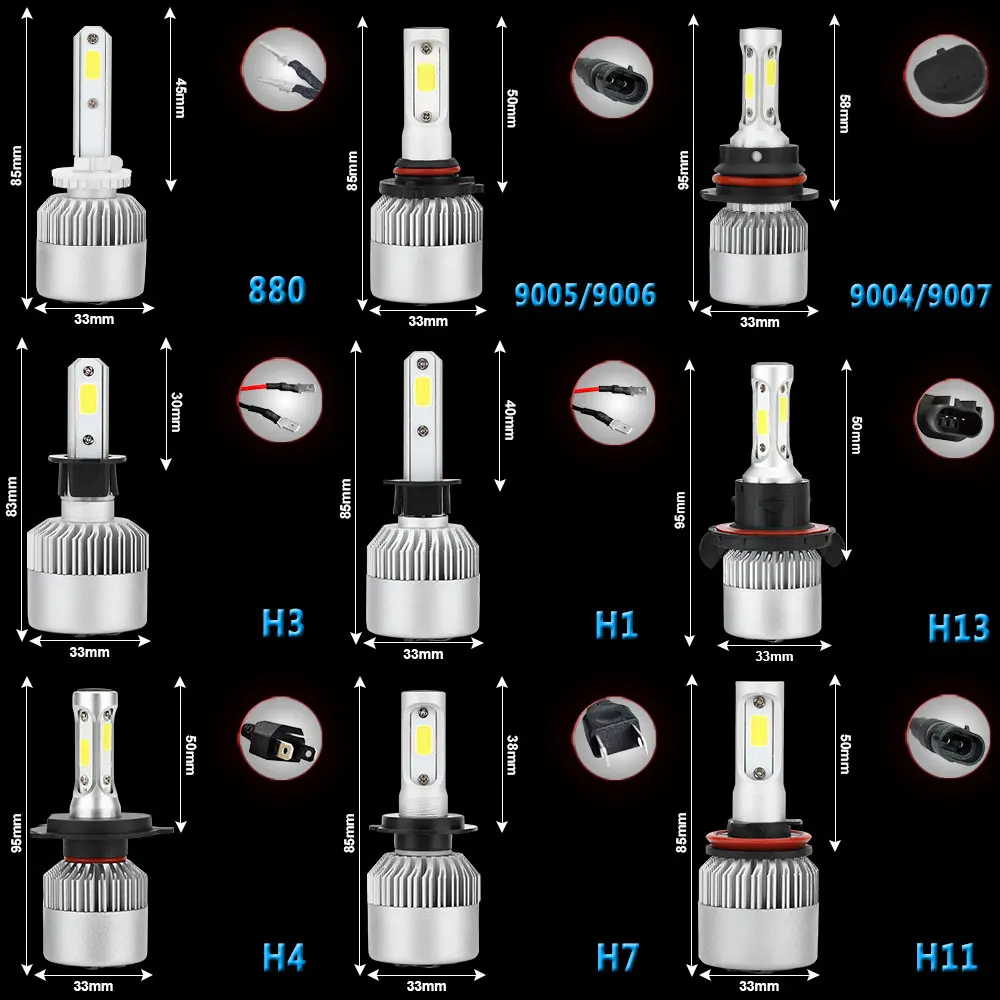 85mm
45mm
33mm
880

85mm
50mm
33mm
9005/9006

95mm
58mm
33mm
9004/9007

83mm
30mm
33mm
H3

85mm
40mm
33mm
H1

95mm
50mm
33mm
H13

95mm
50mm
33mm
H4

85mm
38mm
33mm
H7

85mm
50mm
33mm
H11