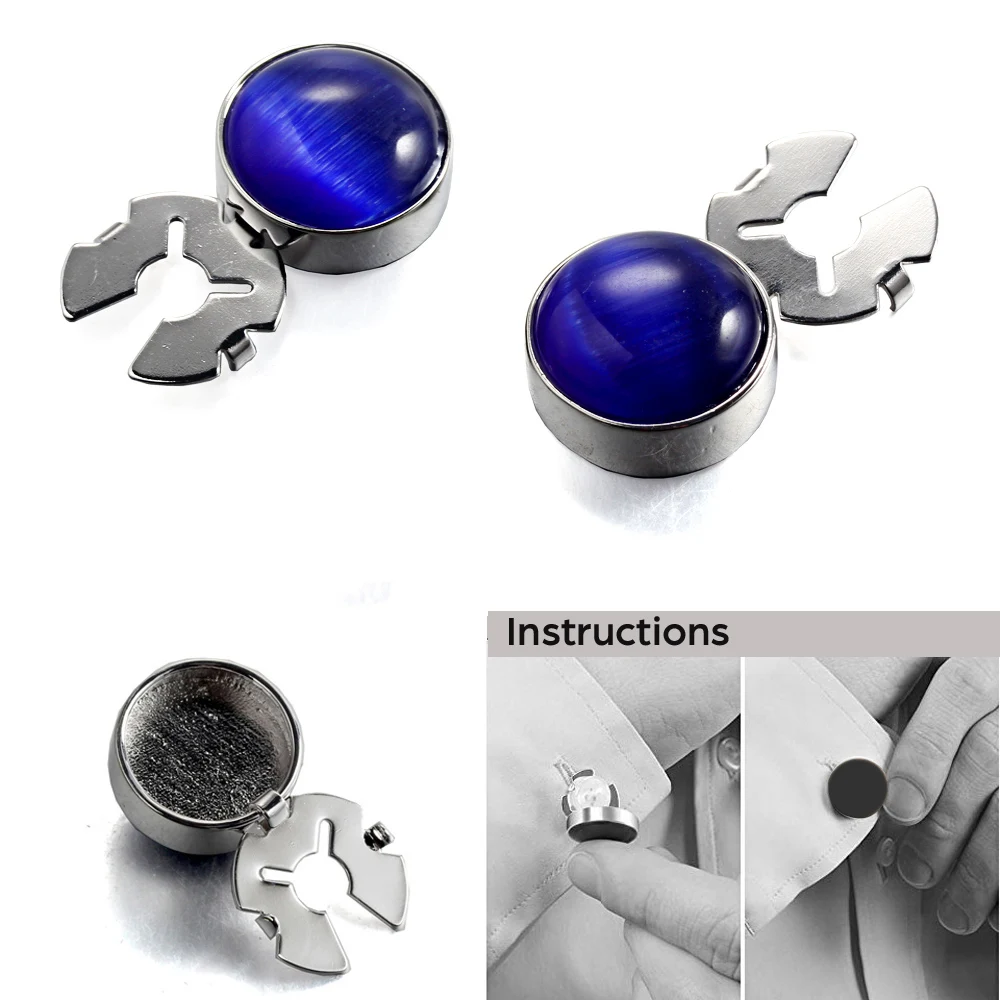 Instructions