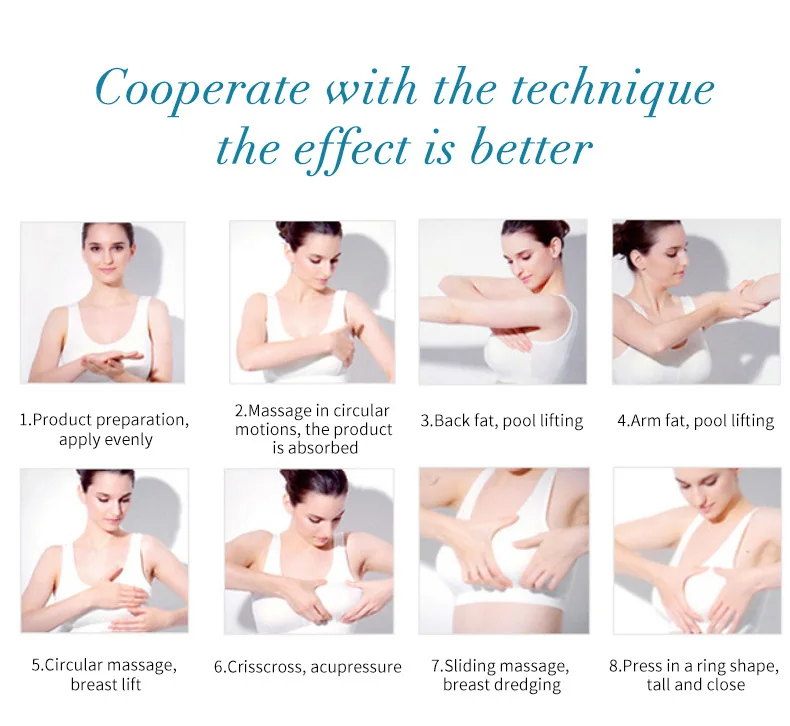 Cooperate with the technique the effect is better

1.Product preparation, apply evenly

2.Massage in circular motions, the product is absorbed

3.Back fat, pool lifting

4.Arm fat, pool lifting

5.Circular massage, breast lift

6.Crisscross, acupressure

7.Sliding massage, breast dredging

8.Press in a ring shape, tall and close