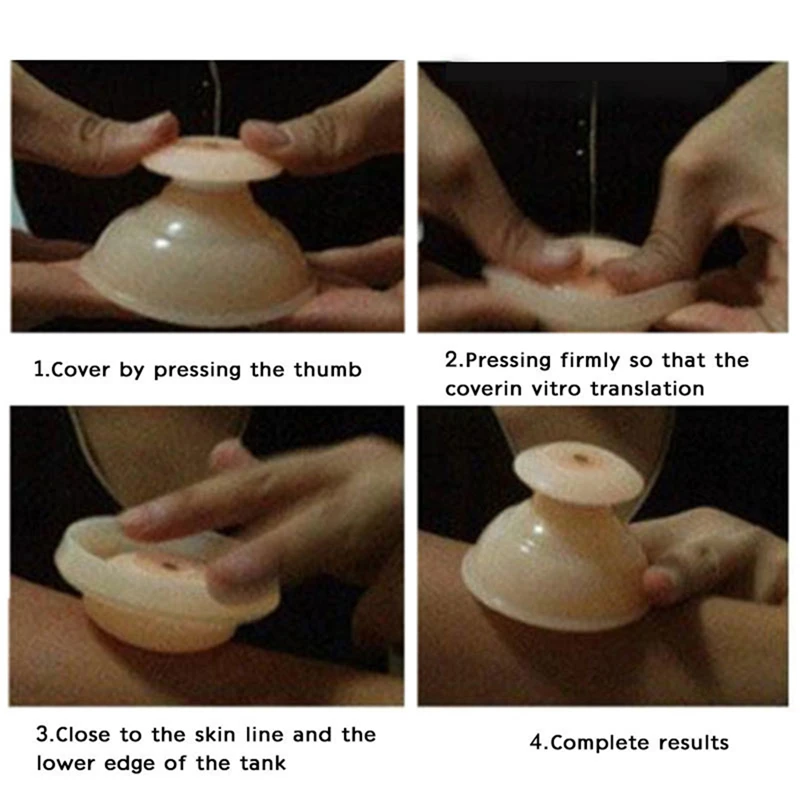 1.Cover by pressing the thumb

2.Pressing firmly so that the coverin vitro translation

3.Close to the skin line and the lower edge of the tank

4.Complete results