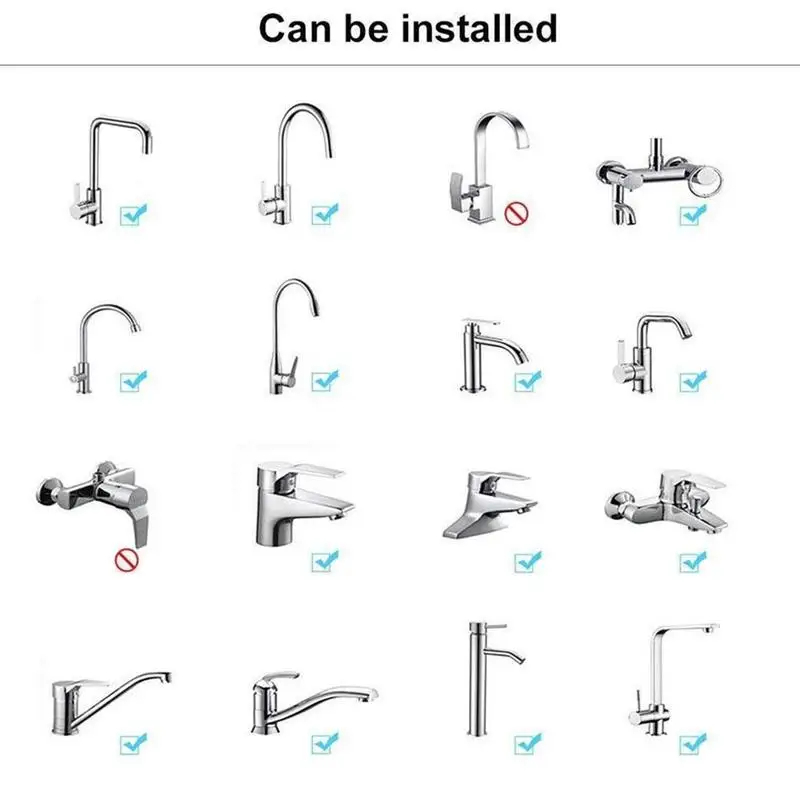 Can be installed