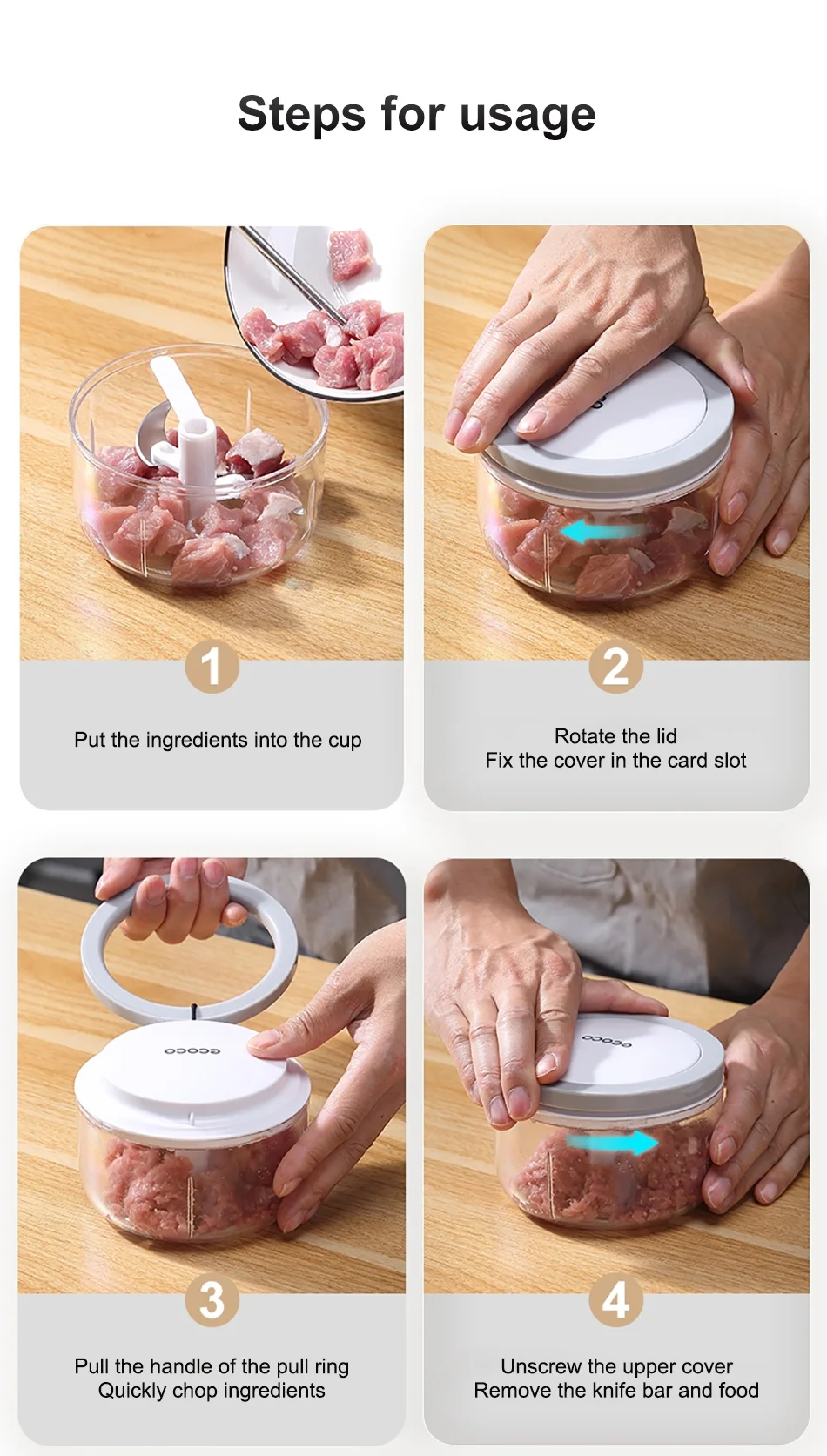 Steps for usage

1

Put the ingredients into the cup

2

Rotate the lid
Fix the cover in the card slot

ecoco

3

Pull the handle of the pull ring
Quickly chop ingredients

ecoco

4

Unscrew the upper cover
Remove the knife bar and food