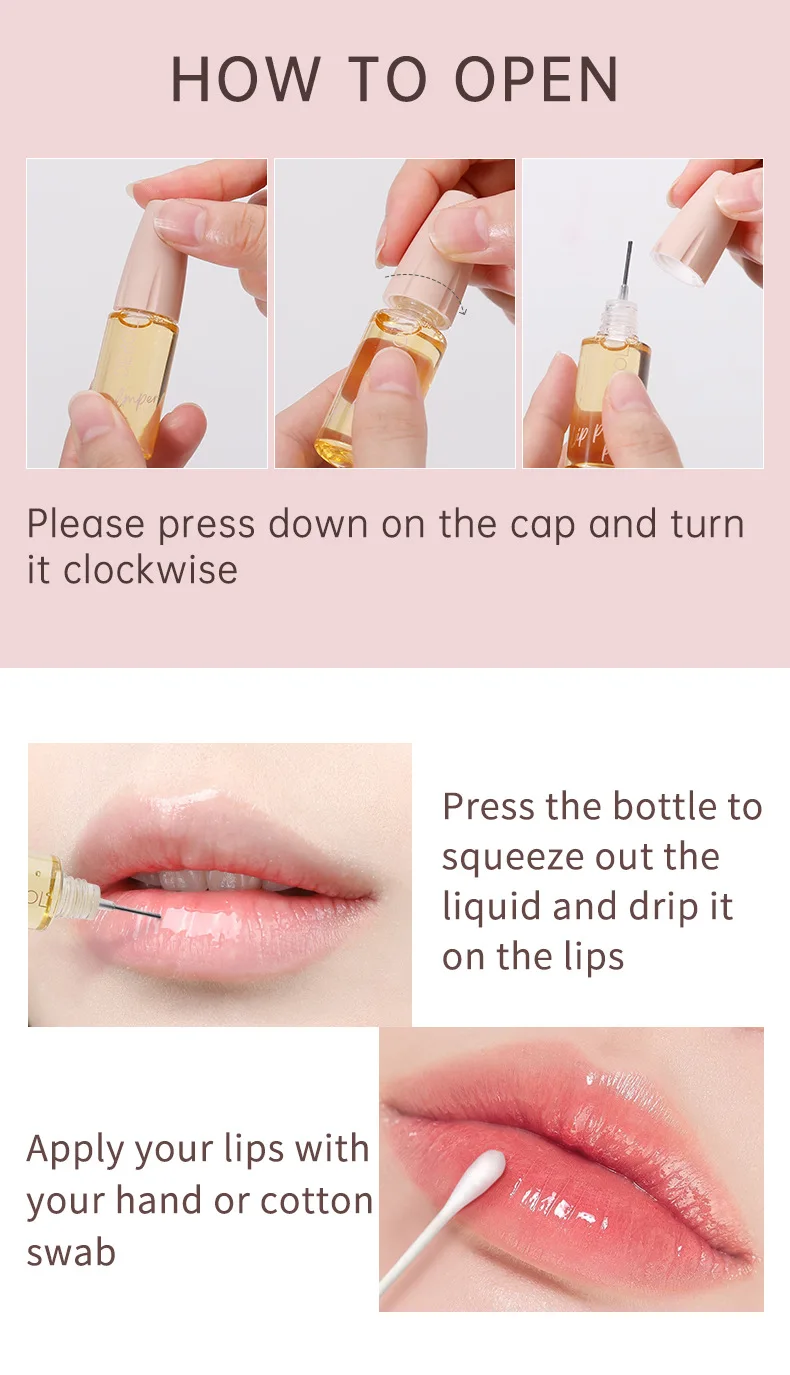 HOW TO OPEN

Please press down on the cap and turn it clockwise

Press the bottle to squeeze out the liquid and drip it on the lips

Apply your lips with your hand or cotton swab