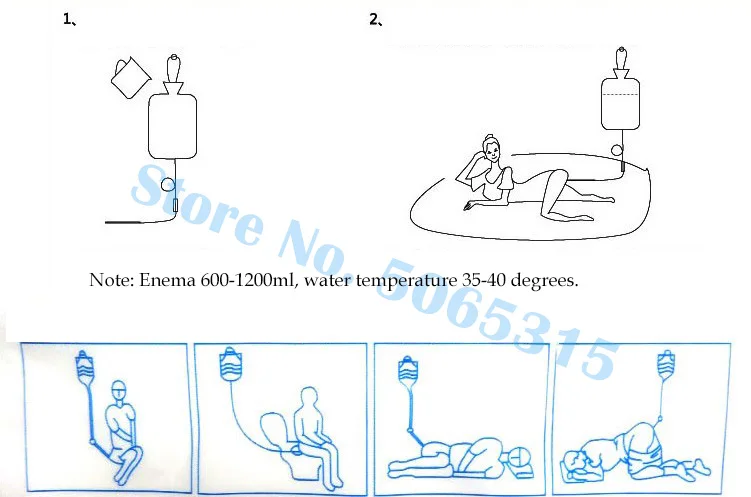 1、

2、

Store No. 5065315

Note: Enema 600-1200ml, water temperature 35-40 degrees.