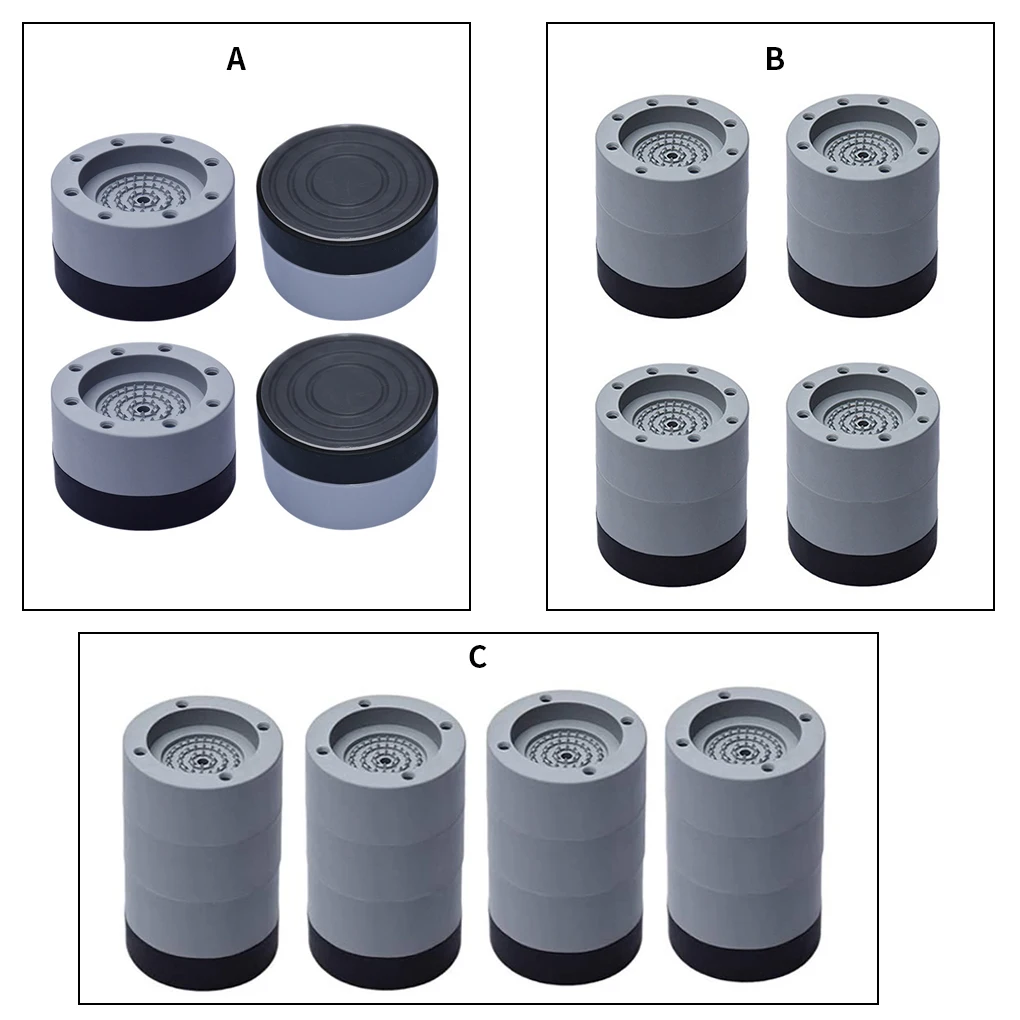 A

B

C