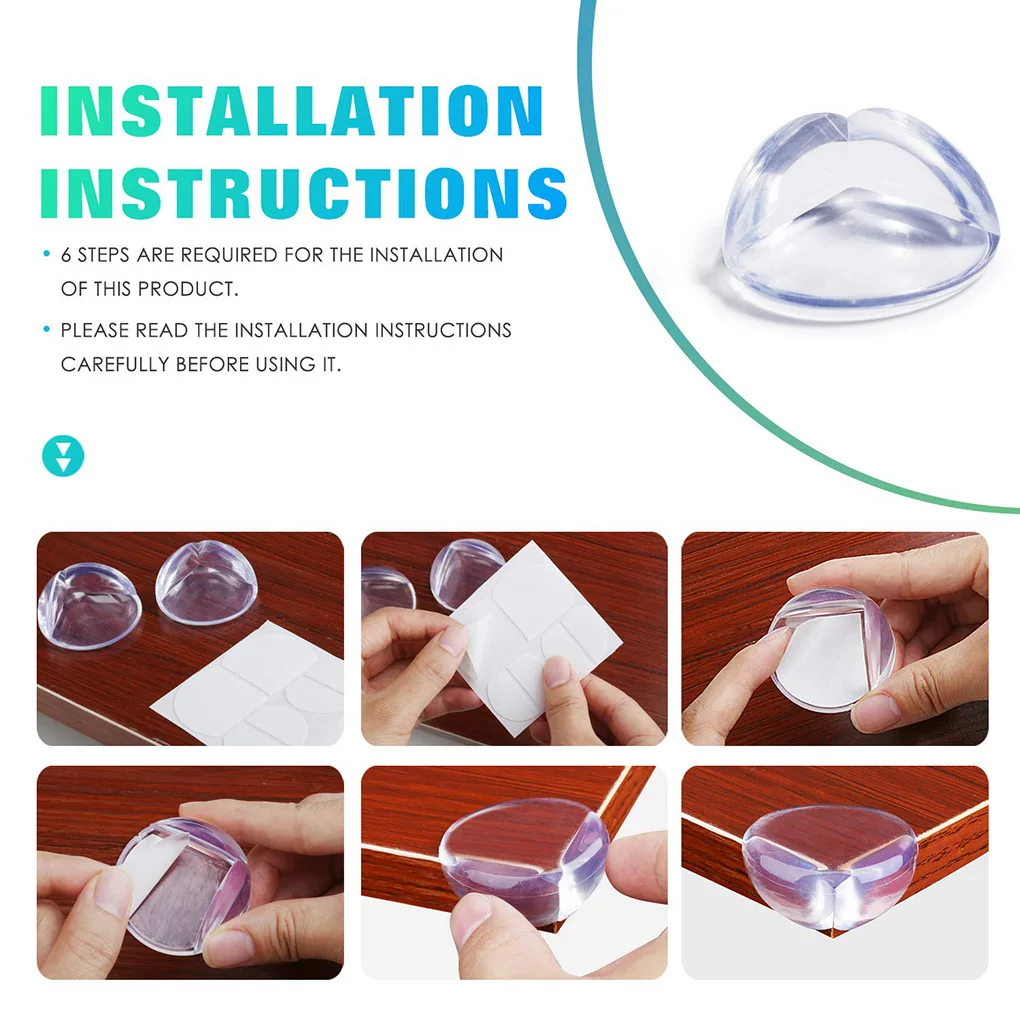 INSTALLATION INSTRUCTIONS

• 6 STEPS ARE REQUIRED FOR THE INSTALLATION OF THIS PRODUCT.

• PLEASE READ THE INSTALLATION INSTRUCTIONS CAREFULLY BEFORE USING IT.