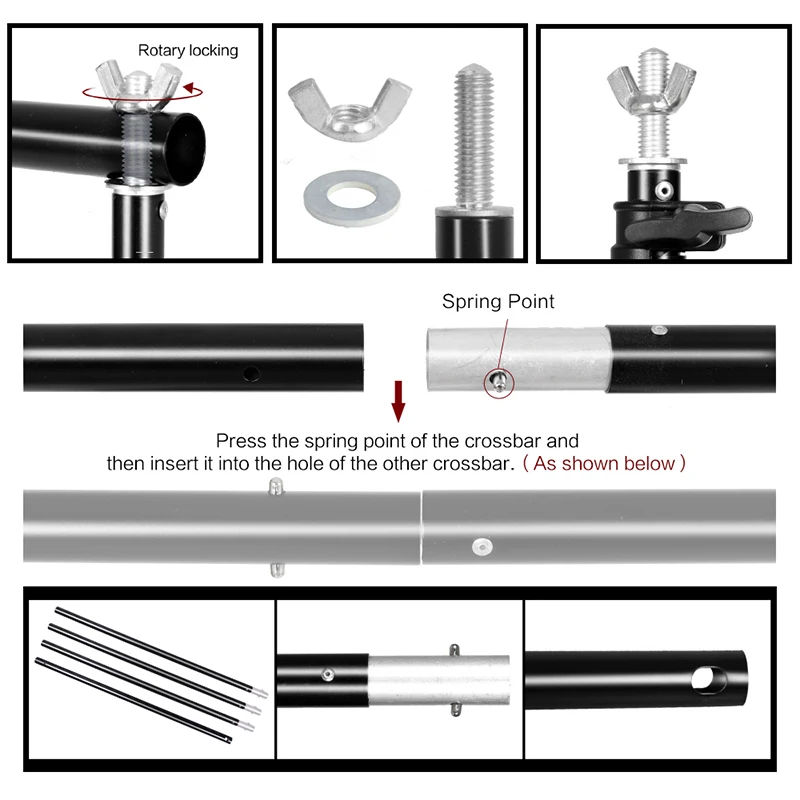 Rotary locking

Spring Point

Press the spring point of the crossbar and then insert it into the hole of the other crossbar. ( As shown below )