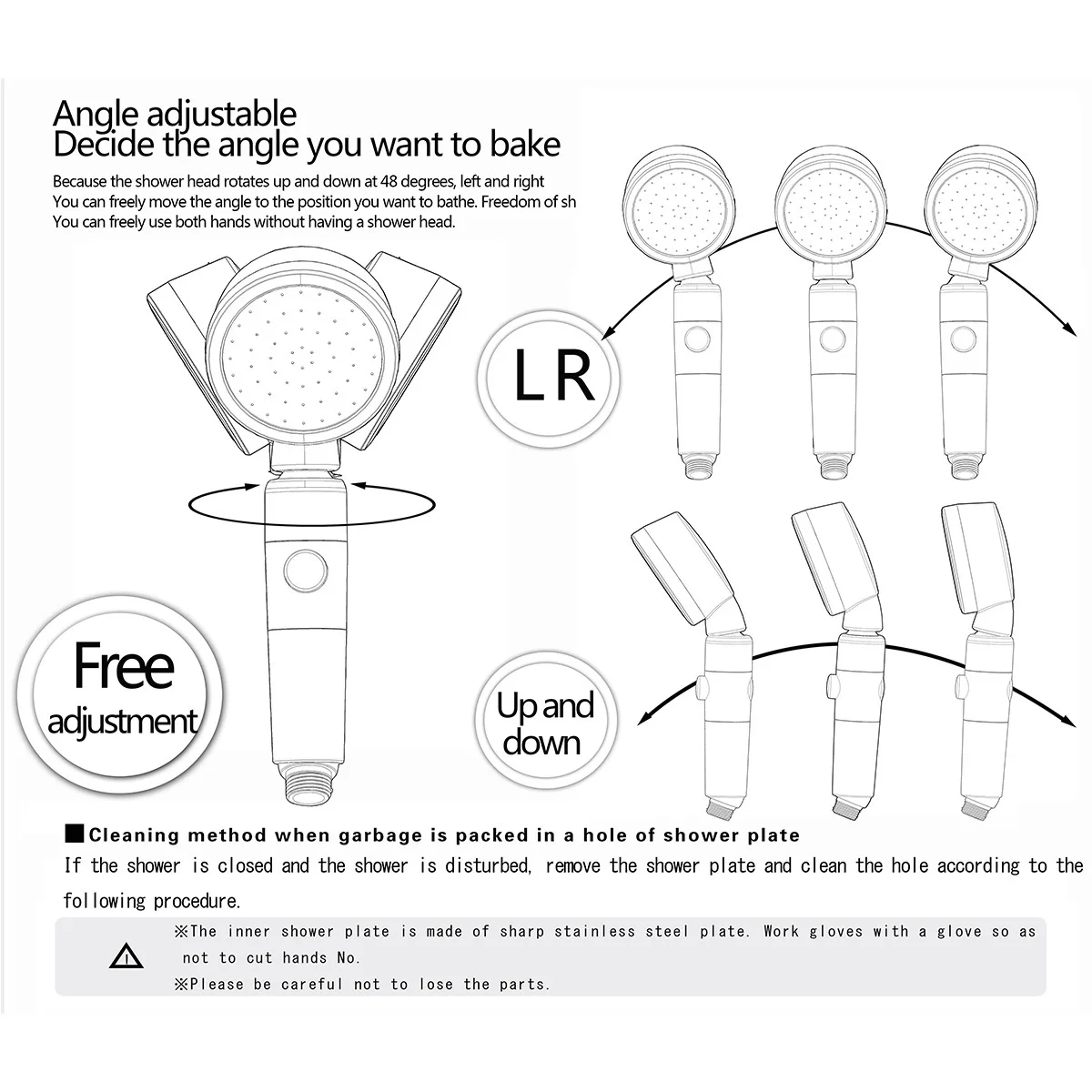 Angle adjustable
Decide the angle you want to bake

Because the shower head rotates up and down at 48 degrees, left and right
You can freely move the angle to the position you want to bathe. Freedom of sh
You can freely use both hands without having a shower head.

LR

Free adjustment

Up and down

■Cleaning method when garbage is packed in a hole of shower plate
If the shower is closed and the shower is disturbed, remove the shower plate and clean the hole according to the following procedure.

※The inner shower plate is made of sharp stainless steel plate. Work gloves with a glove so as not to cut hands No.
※Please be careful not to lose the parts.