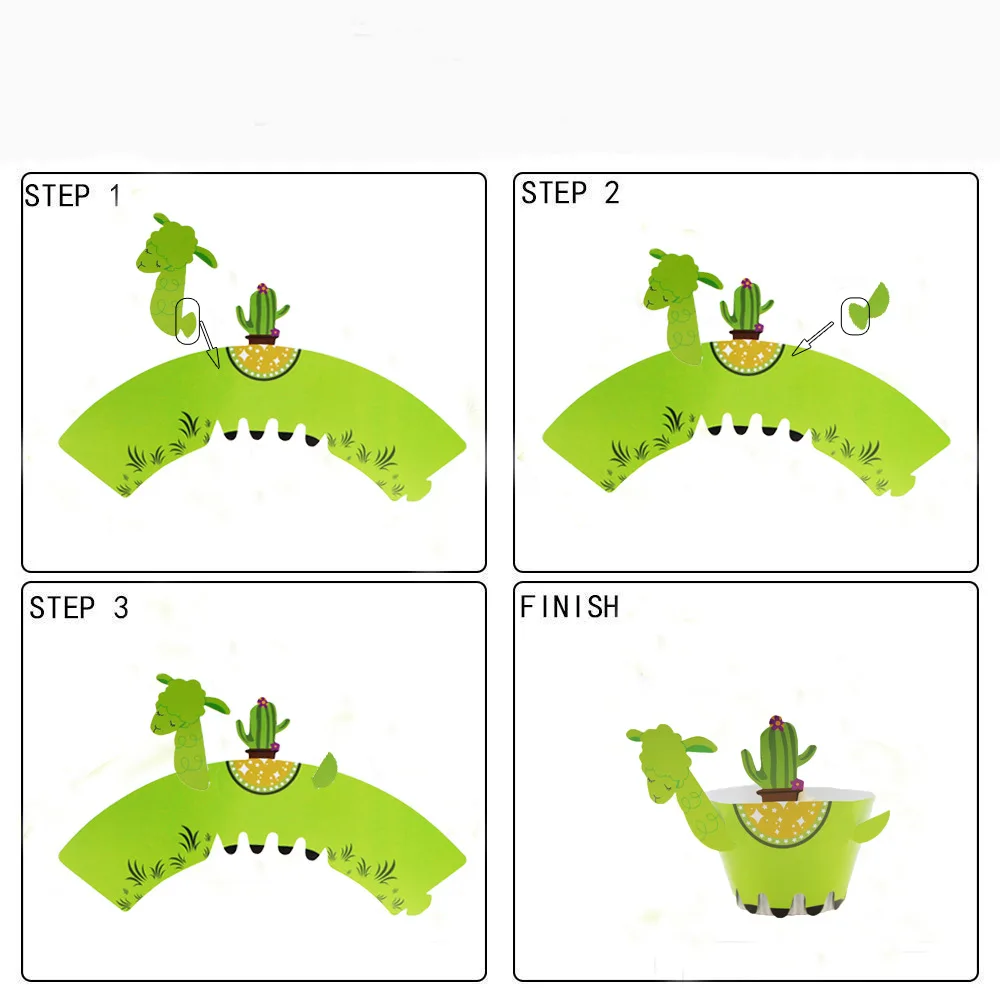 STEP 1

STEP 2

STEP 3

FINISH