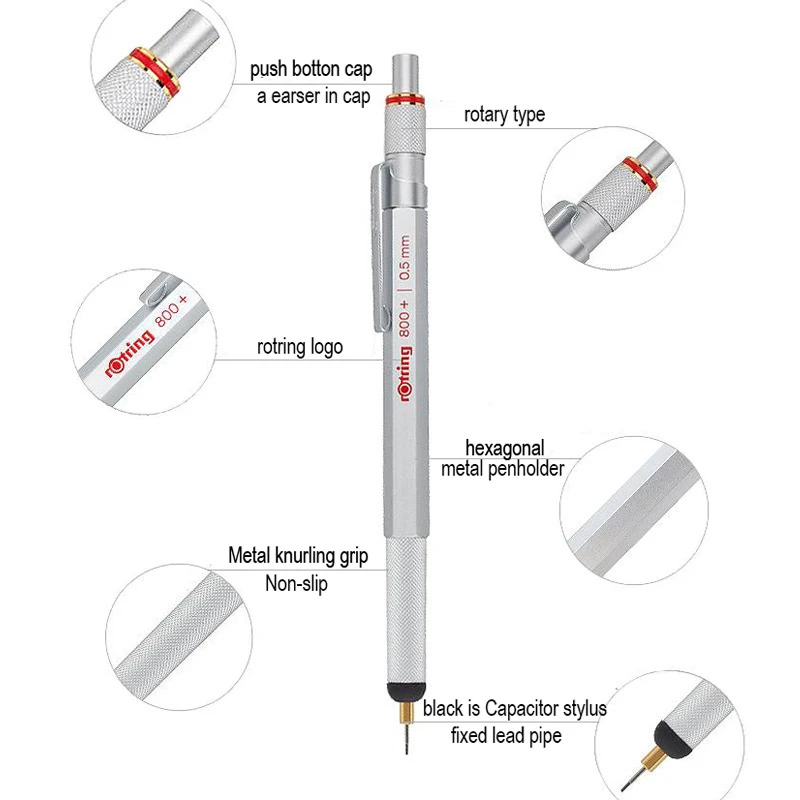 push botton cap
a earser in cap

rotary type

rotring 800 +

rotring logo

rotring 800 + | 0.5 mm

hexagonal
metal penholder

Metal knurling grip
Non-slip

black is Capacitor stylus
fixed lead pipe