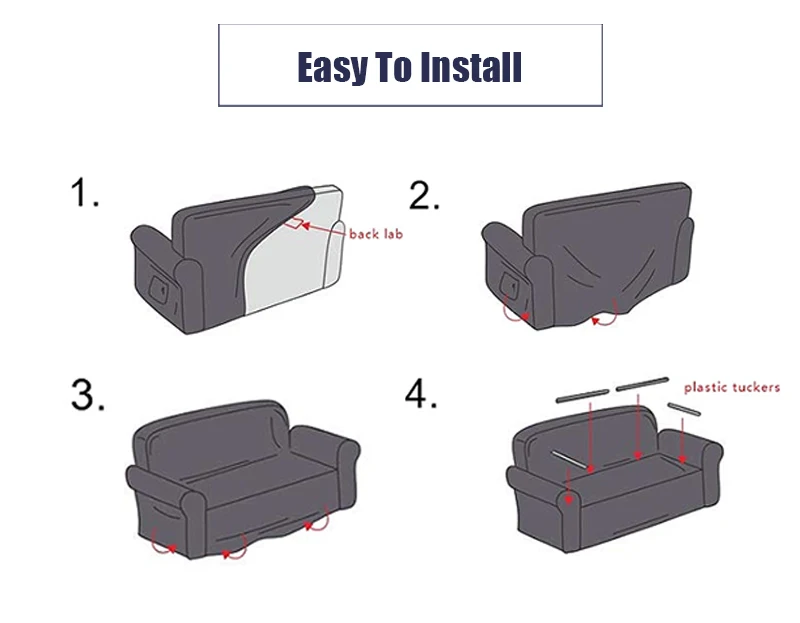 Easy To Install

1.

back lab

2.

3.

4.

plastic tuckers