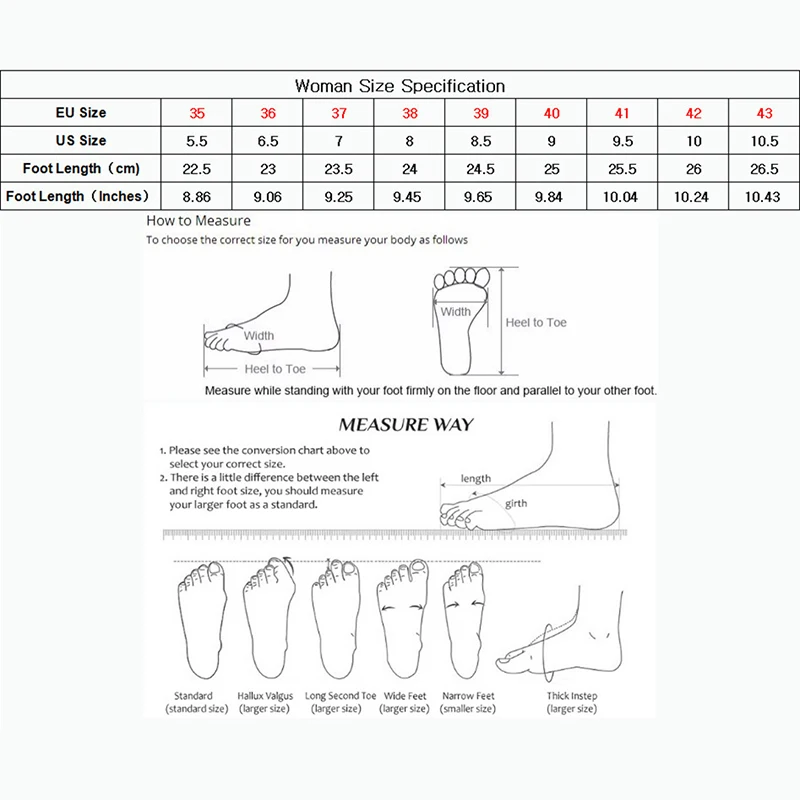 Woman Size Specification

| EU Size | 35 | 36 | 37 | 38 | 39 | 40 | 41 | 42 | 43 |
|---|---|---|---|---|---|---|---|---|---|
| US Size | 5.5 | 6.5 | 7 | 8 | 8.5 | 9 | 9.5 | 10 | 10.5 |
| Foot Length（cm) | 22.5 | 23 | 23.5 | 24 | 24.5 | 25 | 25.5 | 26 | 26.5 |
| Foot Length（Inches） | 8.86 | 9.06 | 9.25 | 9.45 | 9.65 | 9.84 | 10.04 | 10.24 | 10.43 |

How to Measure
To choose the correct size for you measure your body as follows

Width
Heel to Toe
Width
Heel to Toe

Measure while standing with your foot firmly on the floor and parallel to your other foot.

MEASURE WAY

1. Please see the conversion chart above to select your correct size.
2. There is a little difference between the left and right foot size, you should measure your larger foot as a standard.

length
girth

Standard (standard size)
Hallux Valgus (larger size)
Long Second Toe (larger size)
Wide Feet (larger size)
Narrow Feet (smaller size)
Thick Instep (larger size)