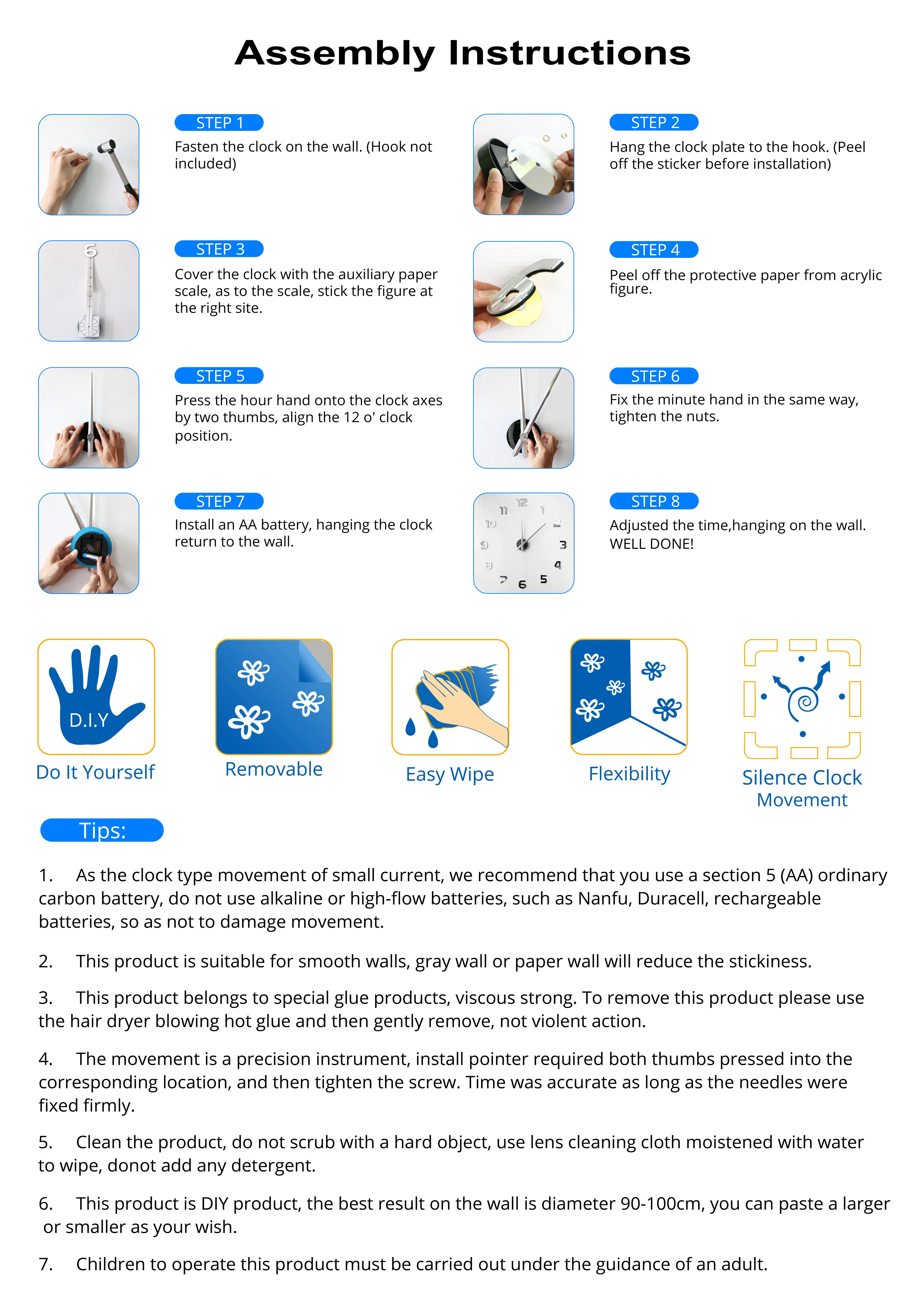 Assembly Instructions

STEP 1
Fasten the clock on the wall. (Hook not included)

STEP 2
Hang the clock plate to the hook. (Peel off the sticker before installation)

6

STEP 3
Cover the clock with the auxiliary paper scale, as to the scale, stick the figure at the right site.

STEP 4
Peel off the protective paper from acrylic figure.

STEP 5
Press the hour hand onto the clock axes by two thumbs, align the 12 o' clock position.

STEP 6
Fix the minute hand in the same way, tighten the nuts.

STEP 7
Install an AA battery, hanging the clock return to the wall.

12 1 2 3 4 5 6 7 8 9 10 11

STEP 8
Adjusted the time,hanging on the wall. WELL DONE!

D.I.Y
Do It Yourself

Removable

Easy Wipe

Flexibility

Silence Clock Movement

Tips:

1. As the clock type movement of small current, we recommend that you use a section 5 (AA) ordinary carbon battery, do not use alkaline or high-flow batteries, such as Nanfu, Duracell, rechargeable batteries, so as not to damage movement.

2. This product is suitable for smooth walls, gray wall or paper wall will reduce the stickiness.

3. This product belongs to special glue products, viscous strong. To remove this product please use the hair dryer blowing hot glue and then gently remove, not violent action.

4. The movement is a precision instrument, install pointer required both thumbs pressed into the corresponding location, and then tighten the screw. Time was accurate as long as the needles were fixed firmly.

5. Clean the product, do not scrub with a hard object, use lens cleaning cloth moistened with water to wipe, donot add any detergent.

6. This product is DIY product, the best result on the wall is diameter 90-100cm, you can paste a larger or smaller as your wish.

7. Children to operate this product must be carried out under the guidance of an adult.