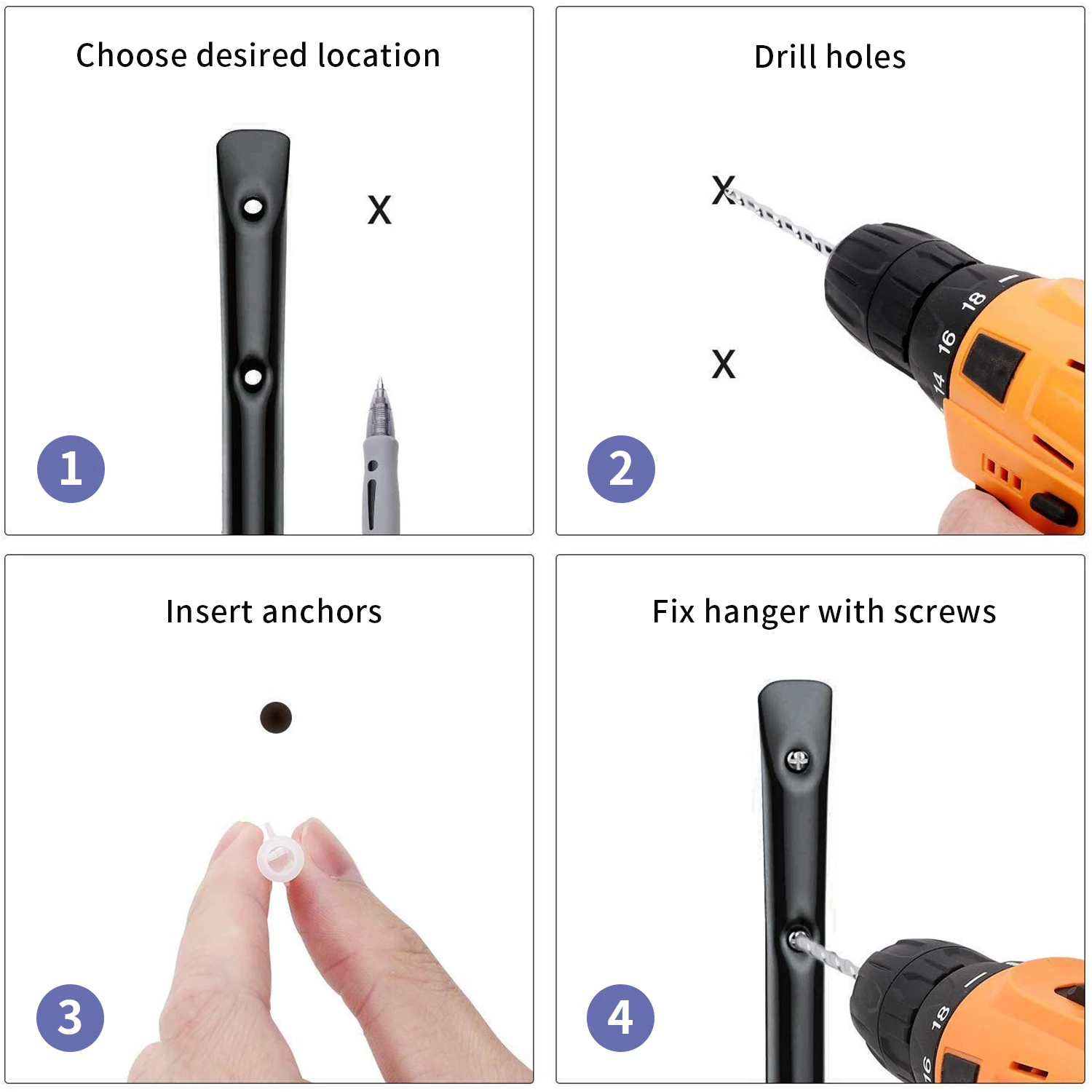 Choose desired location

X

1

Drill holes

X

X

18

16

14

2

Insert anchors

3

Fix hanger with screws

18

16

4