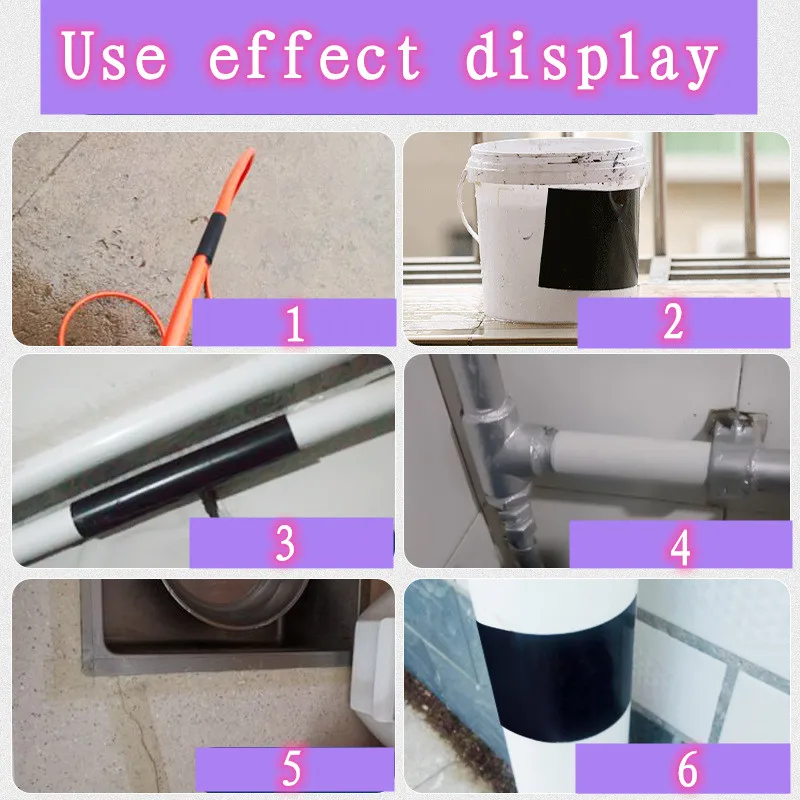 Use effect display

1

2

3

4

5

6