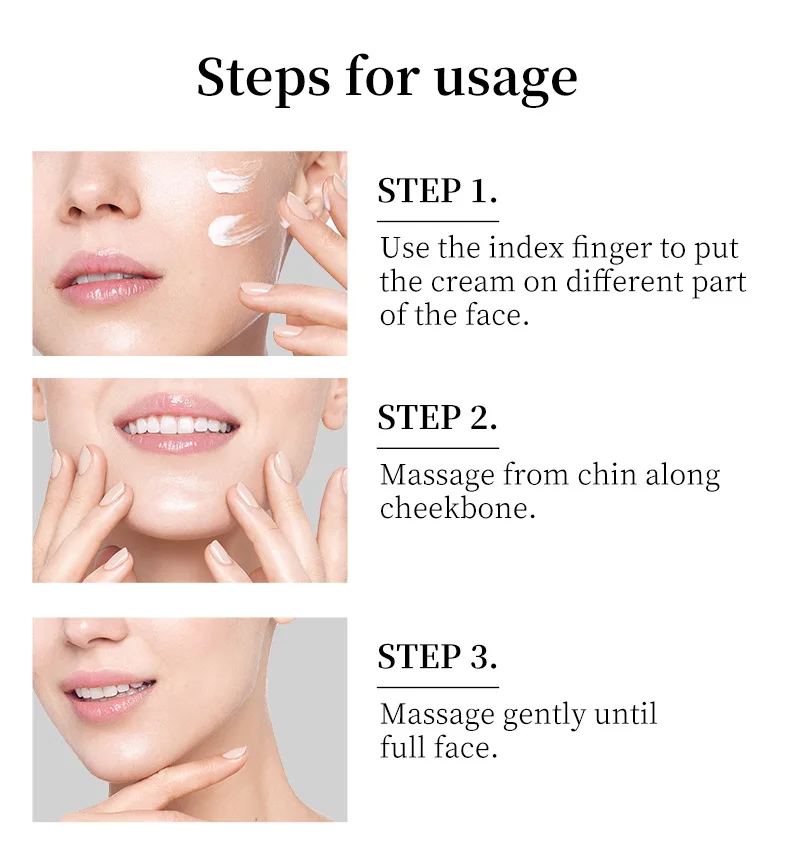 Steps for usage

STEP 1.

Use the index finger to put the cream on different part of the face.

STEP 2.

Massage from chin along cheekbone.

STEP 3.

Massage gently until full face.