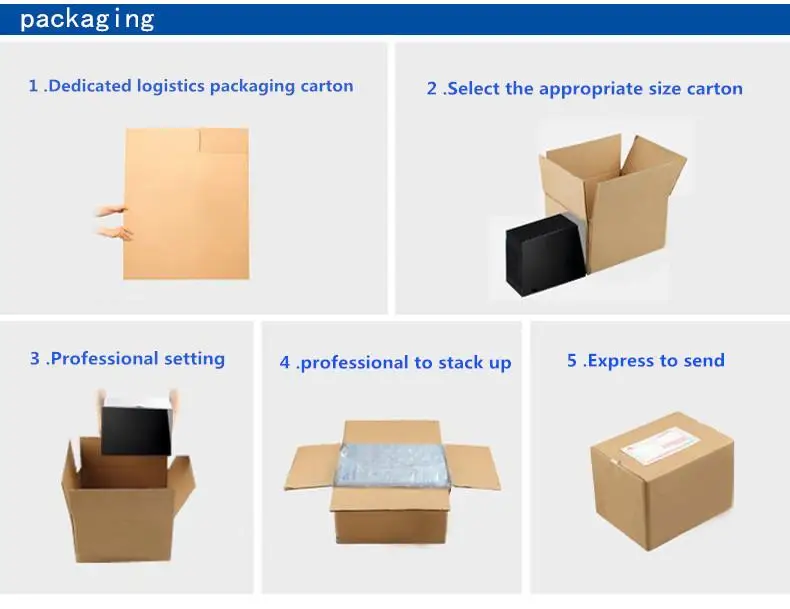 packaging

1 .Dedicated logistics packaging carton

2 .Select the appropriate size carton

3 .Professional setting

4 .professional to stack up

5 .Express to send