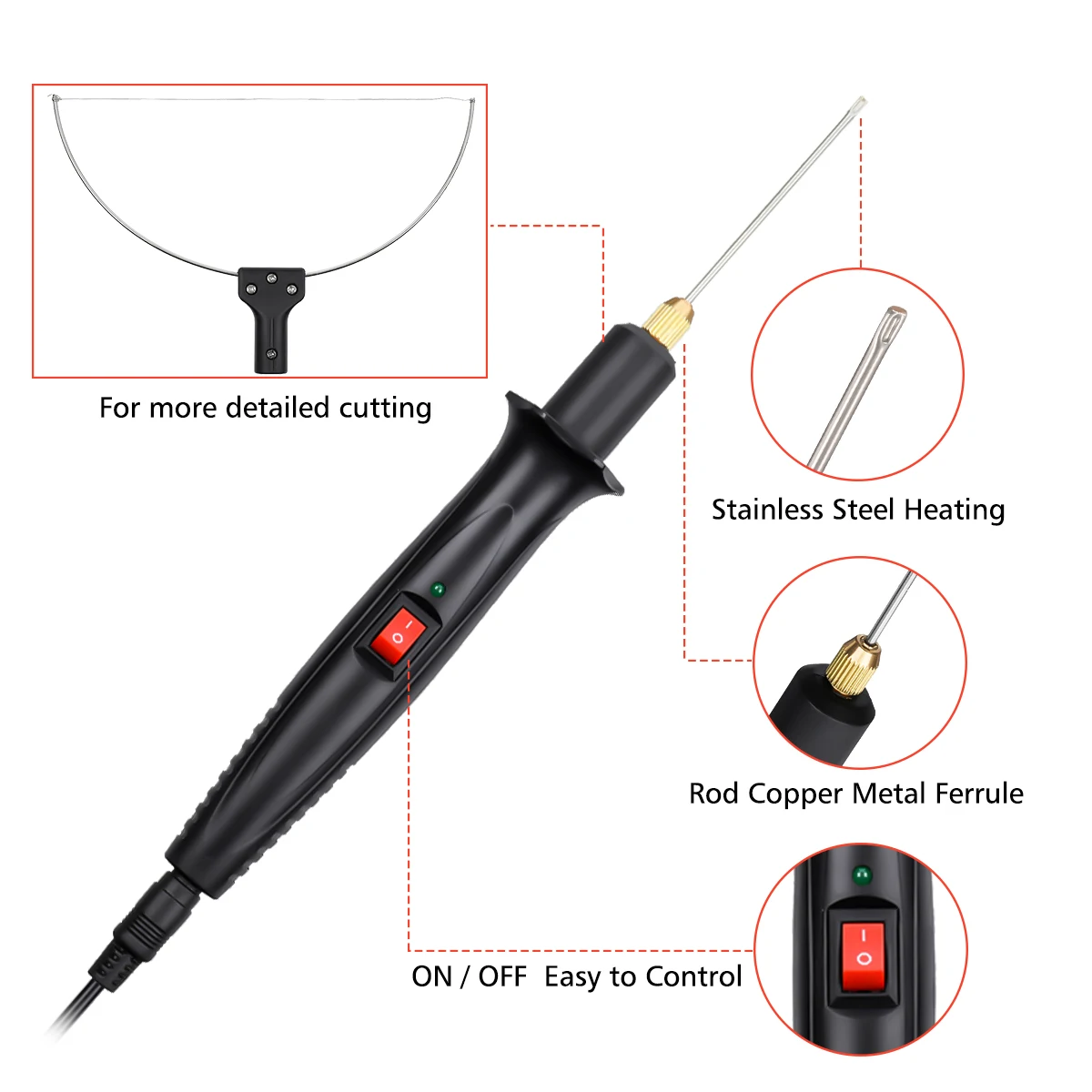 For more detailed cutting

Stainless Steel Heating

Rod Copper Metal Ferrule

ON / OFF Easy to Control