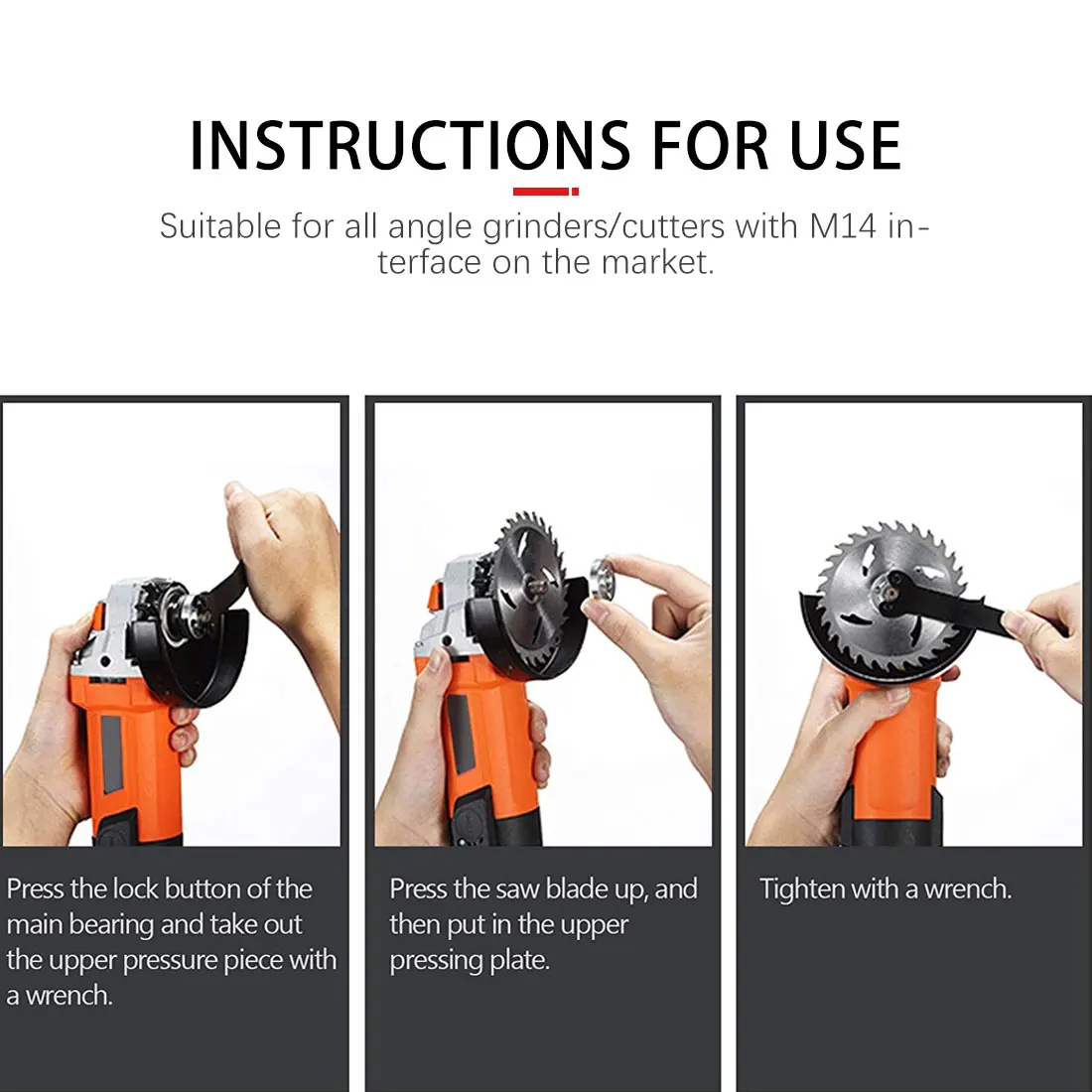 INSTRUCTIONS FOR USE

Suitable for all angle grinders/cutters with M14 interface on the market.

Press the lock button of the main bearing and take out the upper pressure piece with a wrench.

Press the saw blade up, and then put in the upper pressing plate.

Tighten with a wrench.