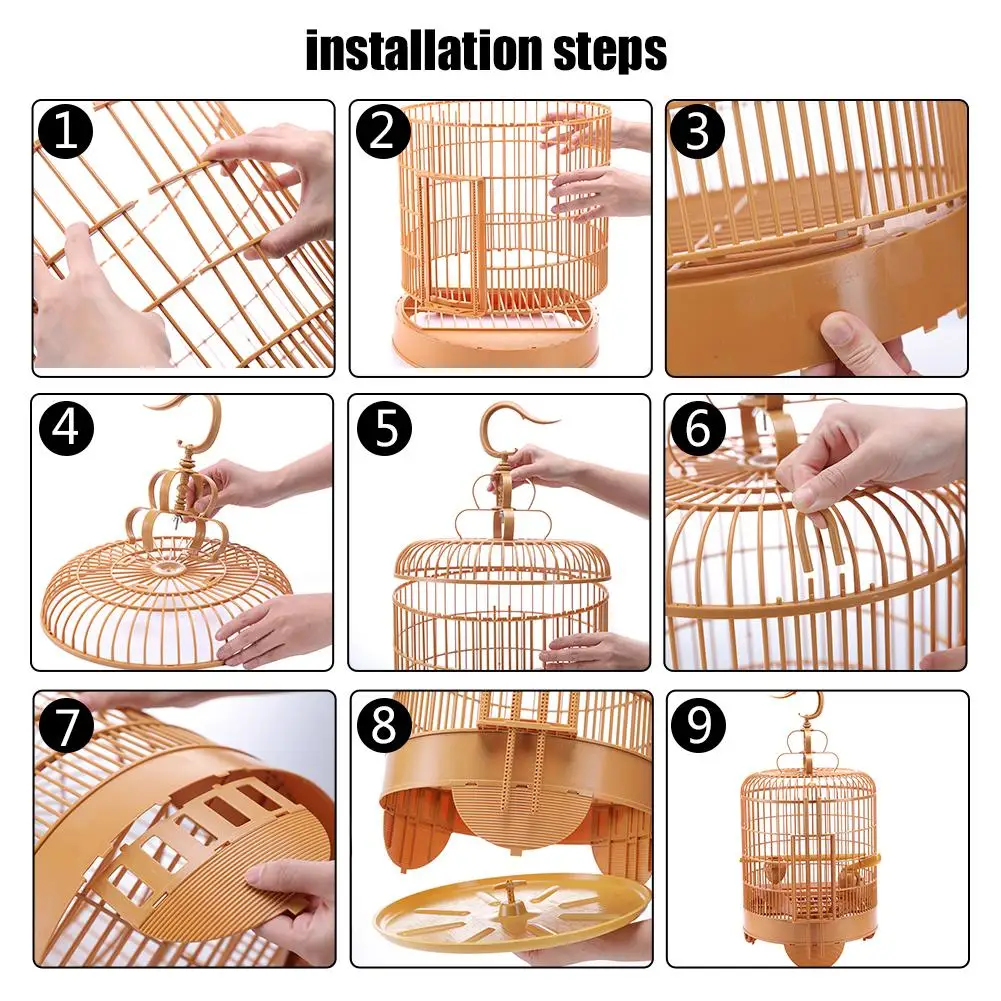 installation steps

1

2

3

4

5

6

7

8

9