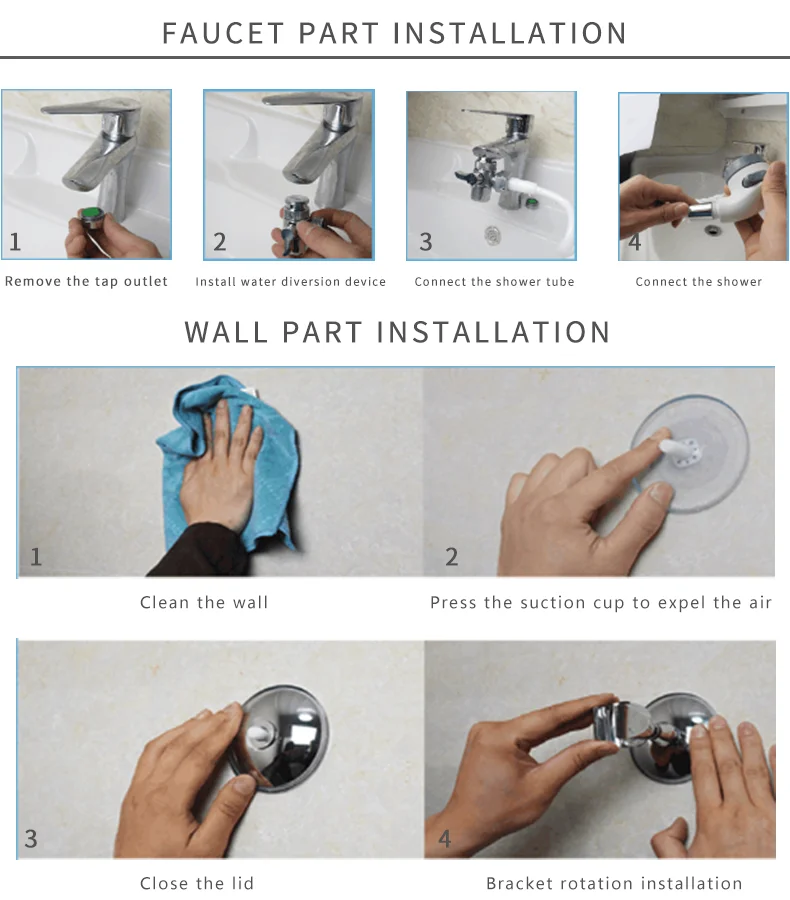 FAUCET PART INSTALLATION

1
Remove the tap outlet

2
Install water diversion device

3
Connect the shower tube

4
Connect the shower

WALL PART INSTALLATION

1
Clean the wall

2
Press the suction cup to expel the air

3
Close the lid

4
Bracket rotation installation