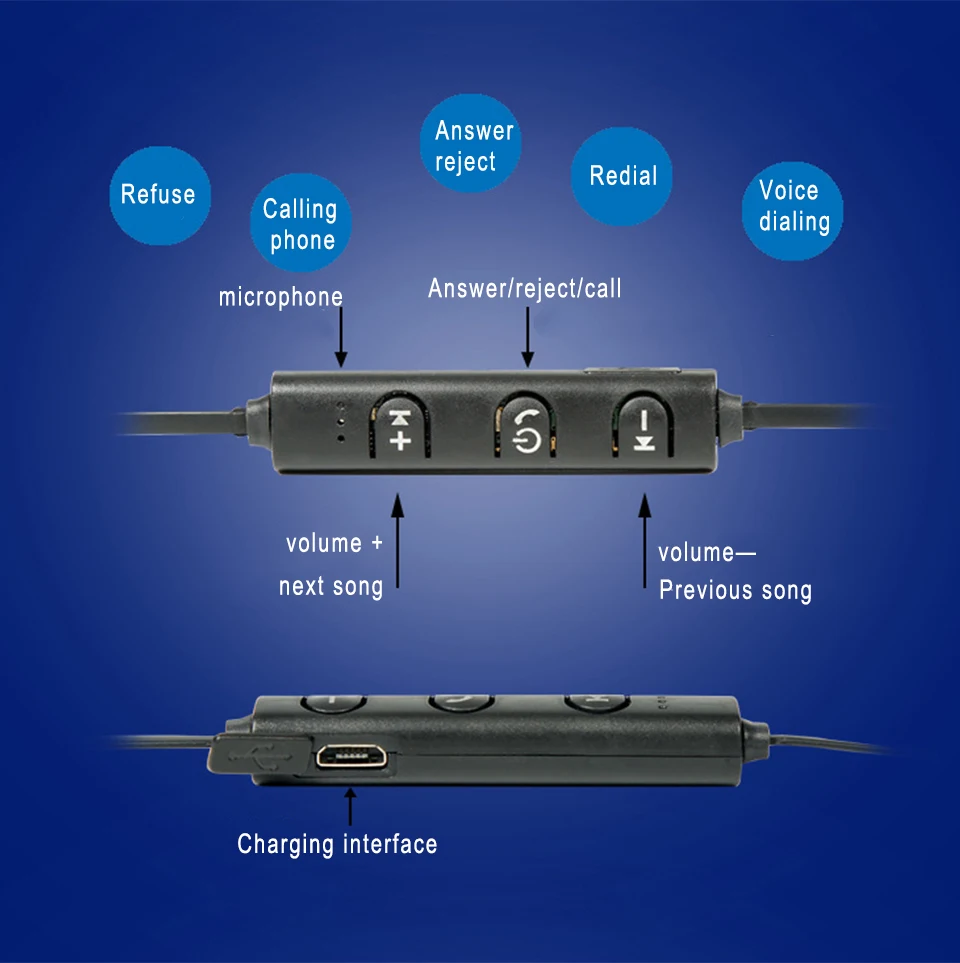 Refuse

Calling phone

Answer reject

Redial

Voice dialing

microphone

Answer/reject/call

volume + next song

volume— Previous song

Charging interface