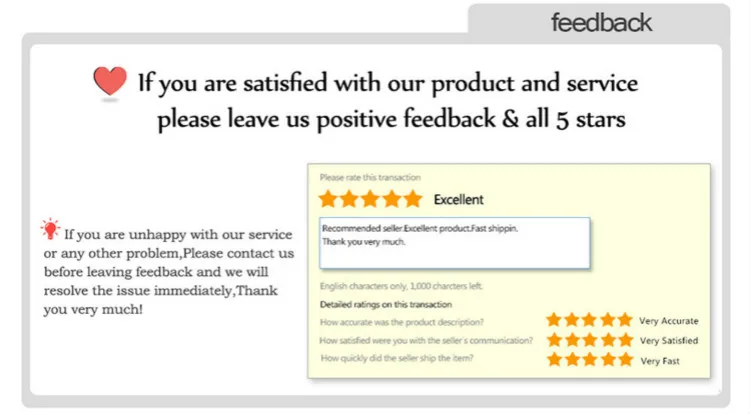 feedback

If you are satisfied with our product and service please leave us positive feedback & all 5 stars

If you are unhappy with our service or any other problem,Please contact us before leaving feedback and we will resolve the issue immediately,Thank you very much!

Please rate this transaction

Excellent

Recommended seller.Excellent product.Fast shippin.
Thank you very much.

English characters only, 1,000 charcters left.

Detailed ratings on this transaction

How accurate was the product description? Very Accurate

How satisfied were you with the seller's communication? Very Satisfied

How quickly did the seller ship the item? Very Fast