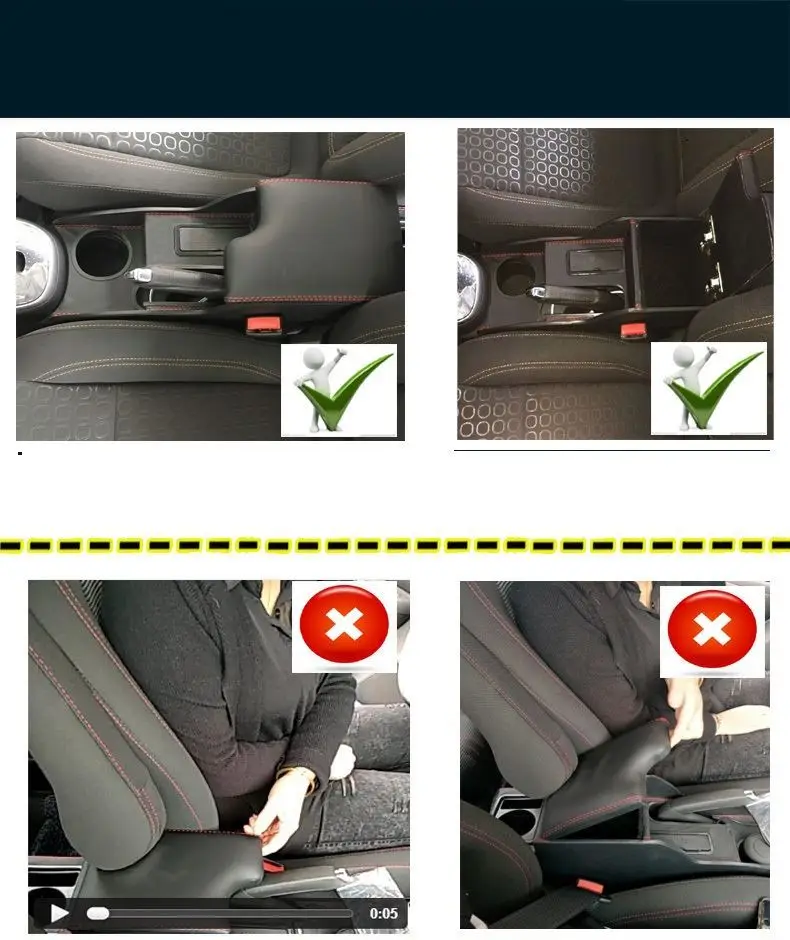 0:05