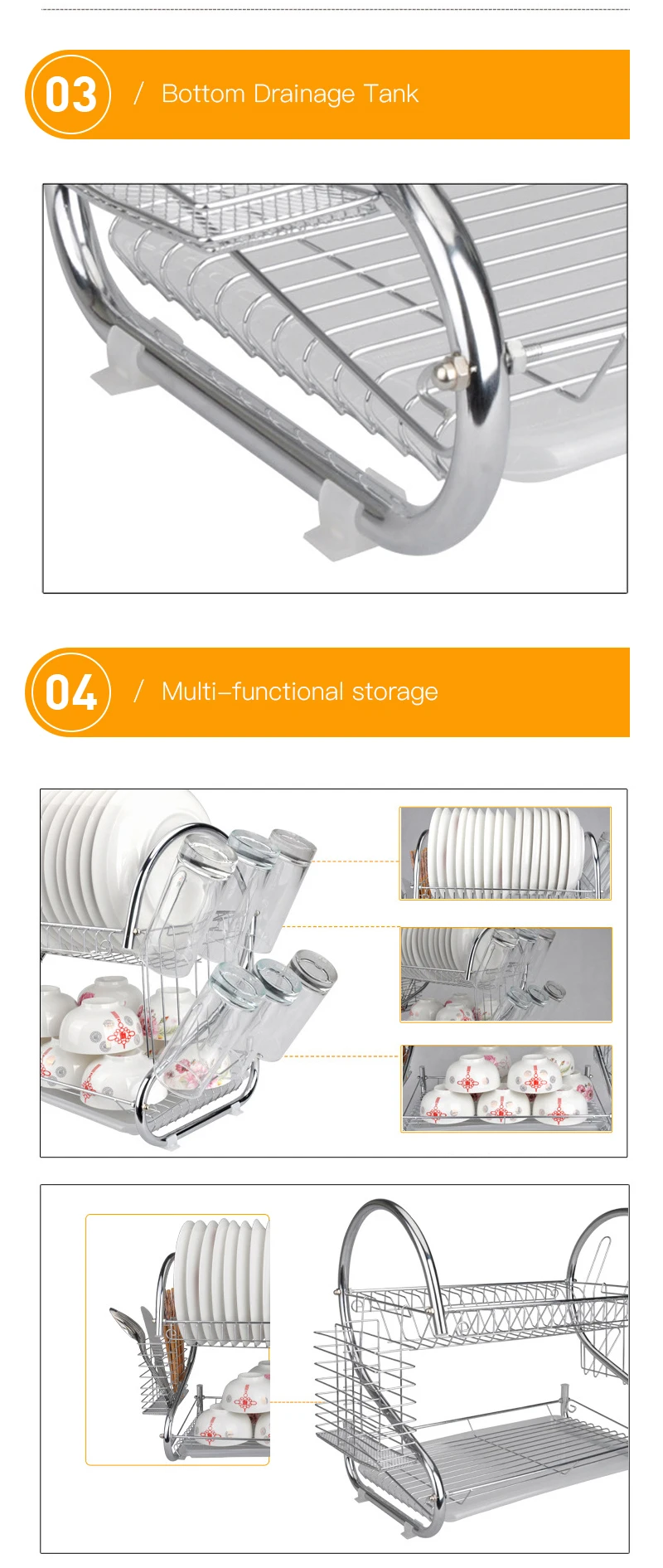 03 / Bottom Drainage Tank

04 / Multi–functional storage