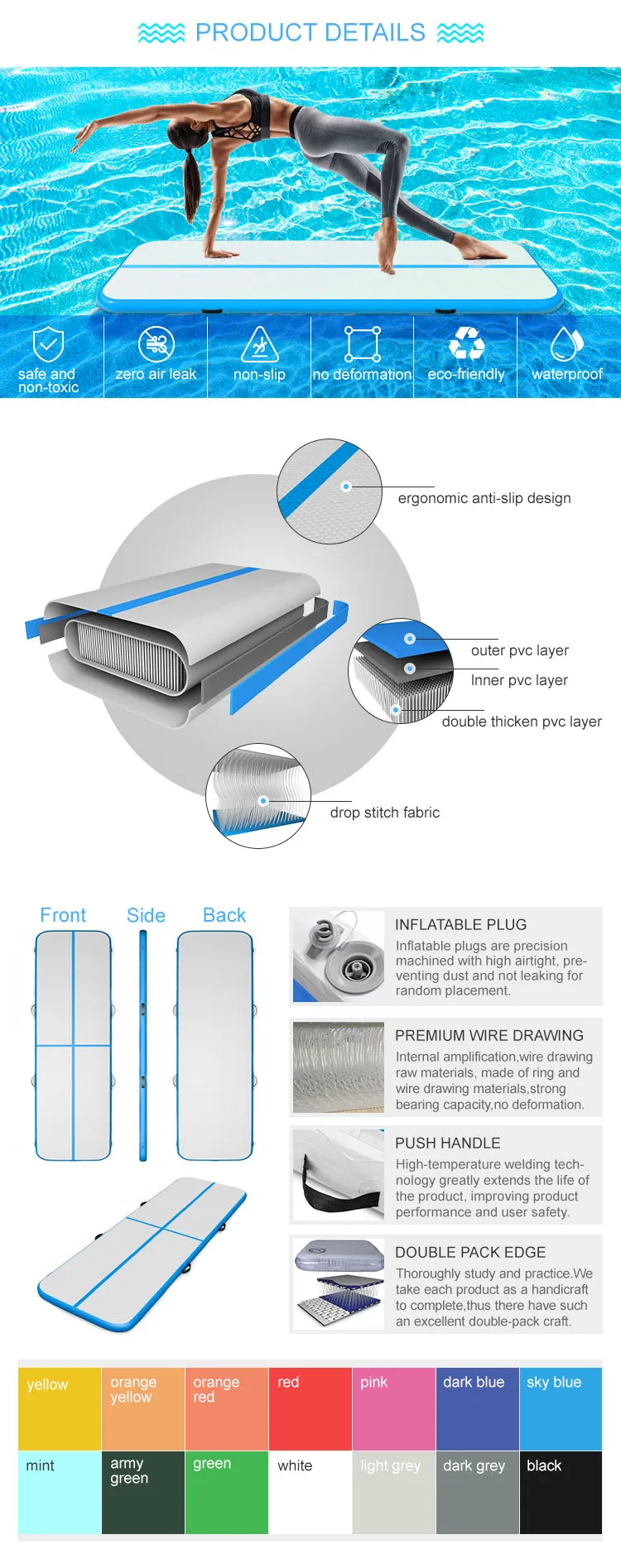 PRODUCT DETAILS

safe and non-toxic
zero air leak
non-slip
no deformation
eco-friendly
waterproof

ergonomic anti-slip design
outer pvc layer
Inner pvc layer
double thicken pvc layer
drop stitch fabric

Front
Side
Back

INFLATABLE PLUG
Inflatable plugs are precision machined with high airtight, preventing dust and not leaking for random placement.

PREMIUM WIRE DRAWING
Internal amplification,wire drawing raw materials, made of ring and wire drawing materials,strong bearing capacity,no deformation.

PUSH HANDLE
High-temperature welding technology greatly extends the life of the product, improving product performance and user safety.

DOUBLE PACK EDGE
Thoroughly study and practice.We take each product as a handicraft to complete,thus there have such an excellent double-pack craft.

| yellow | orange yellow | orange red | red | pink | dark blue | sky blue |
|---|---|---|---|---|---|---|
| mint | army green | green | white | light grey | dark grey | black |