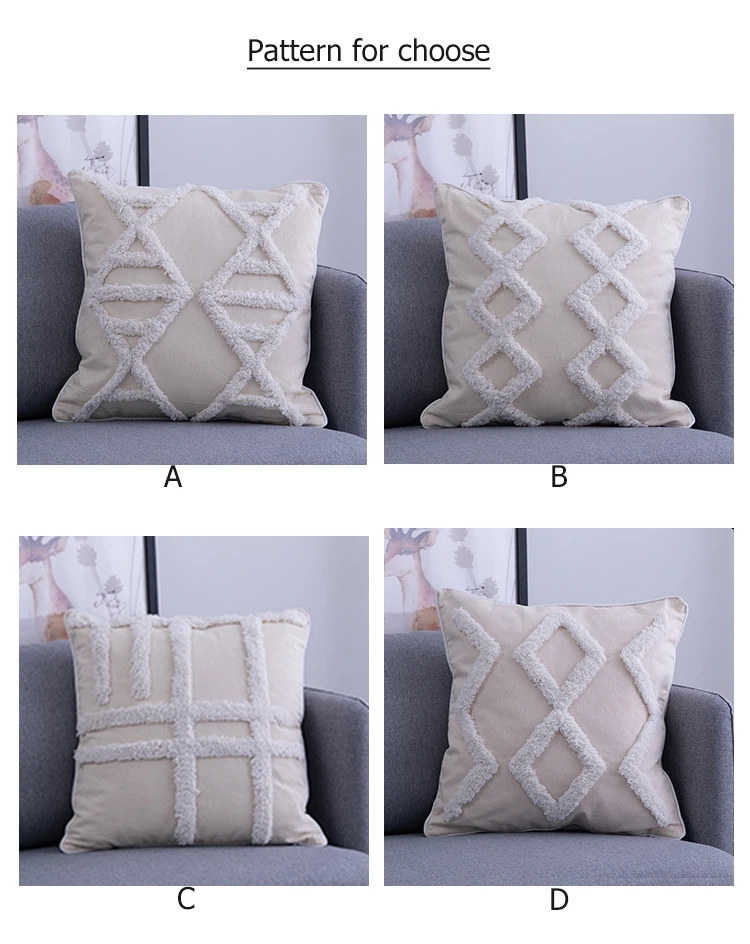 Pattern for choose

A

B

C

D