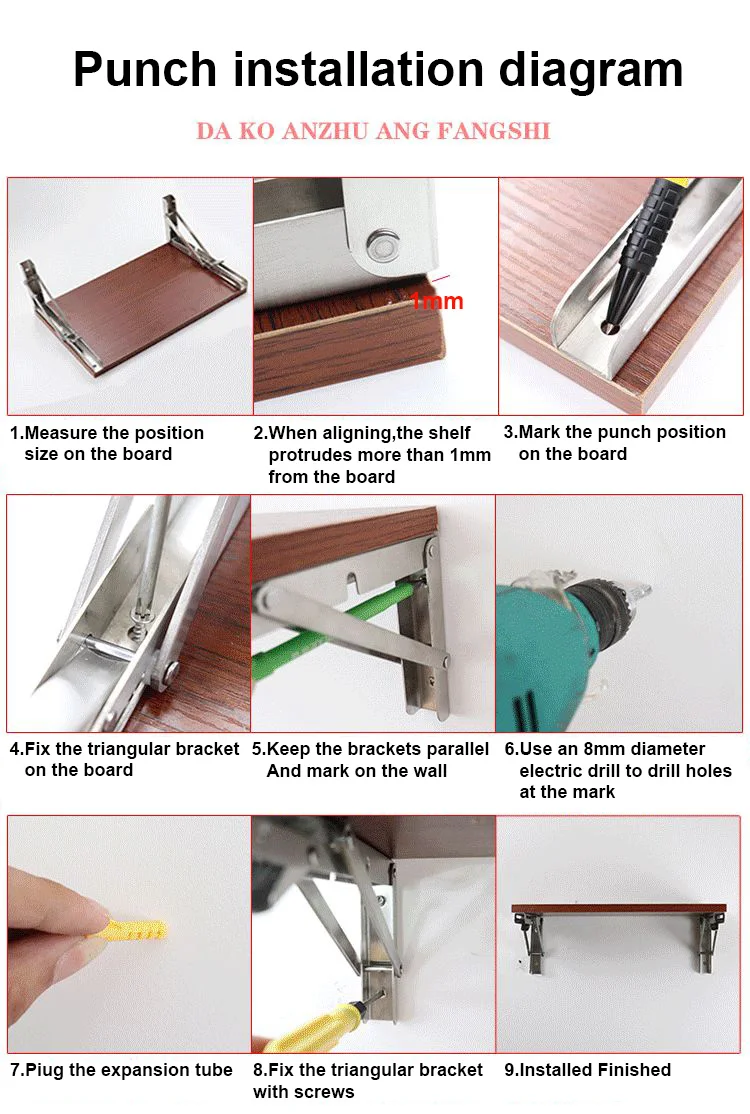 Punch installation diagram

DA KO ANZHU ANG FANGSHI

1mm

1.Measure the position size on the board

2.When aligning,the shelf protrudes more than 1mm from the board

3.Mark the punch position on the board

4.Fix the triangular bracket on the board

5.Keep the brackets parallel And mark on the wall

6.Use an 8mm diameter electric drill to drill holes at the mark

7.Piug the expansion tube

8.Fix the triangular bracket with screws

9.Installed Finished