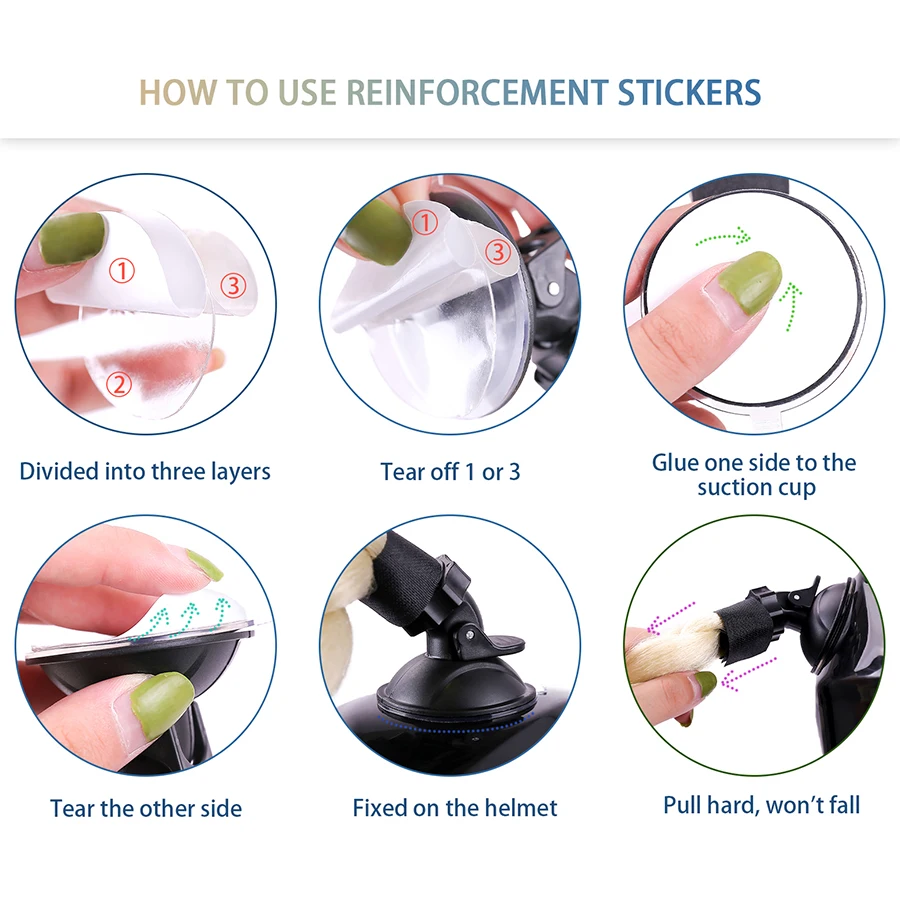 HOW TO USE REINFORCEMENT STICKERS

①
③
②

Divided into three layers

①
③

Tear off 1 or 3

Glue one side to the suction cup

Tear the other side

Fixed on the helmet

Pull hard, won't fall