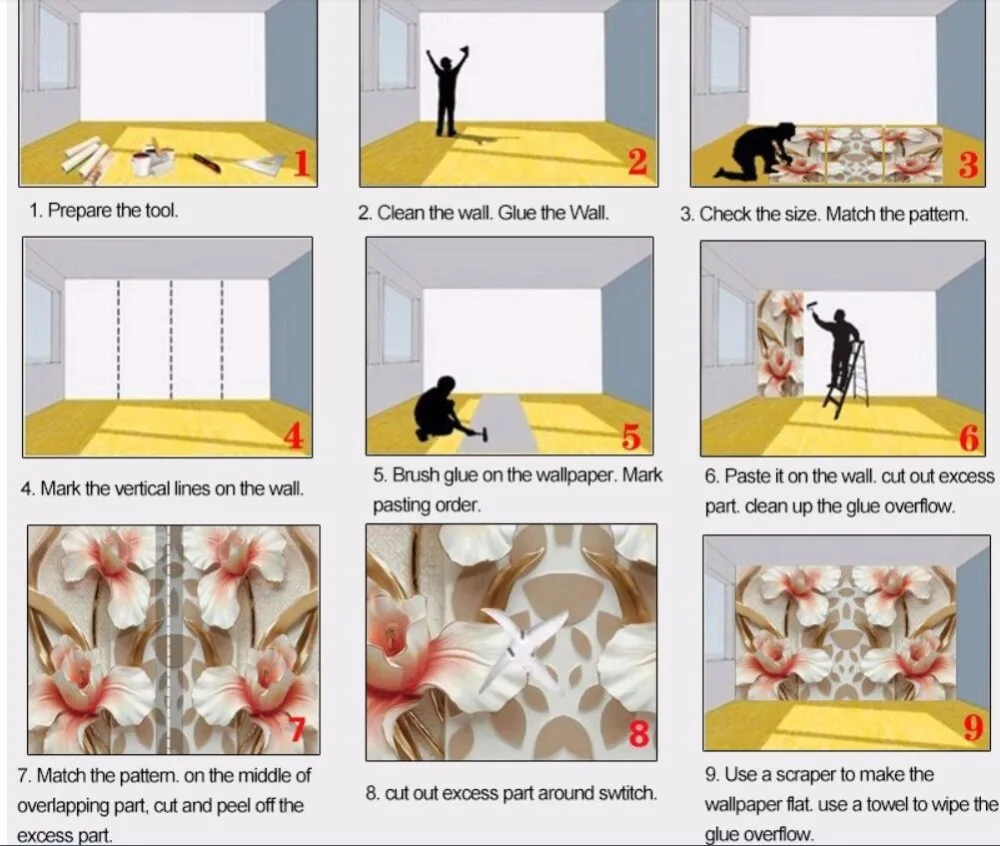 1

1. Prepare the tool.

2

2. Clean the wall. Glue the Wall.

3

3. Check the size. Match the pattern.

4

4. Mark the vertical lines on the wall.

5

5. Brush glue on the wallpaper. Mark pasting order.

6

6. Paste it on the wall. cut out excess part. clean up the glue overflow.

7

7. Match the pattern. on the middle of overlapping part, cut and peel off the excess part.

8

8. cut out excess part around swtitch.

9

9. Use a scraper to make the wallpaper flat. use a towel to wipe the glue overflow.