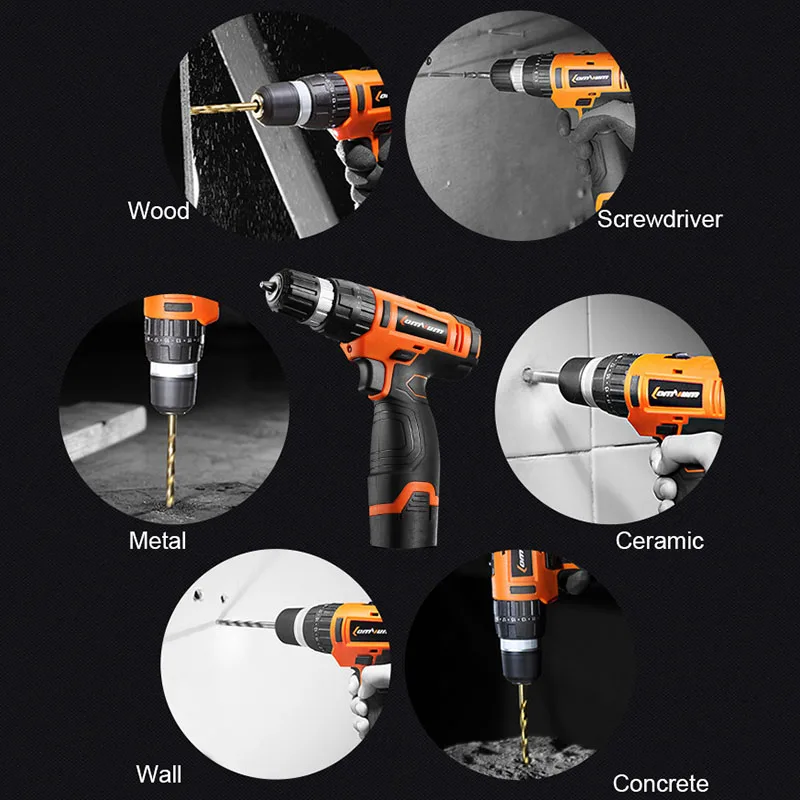 Wood

Screwdriver

Metal

Ceramic

Wall

Concrete