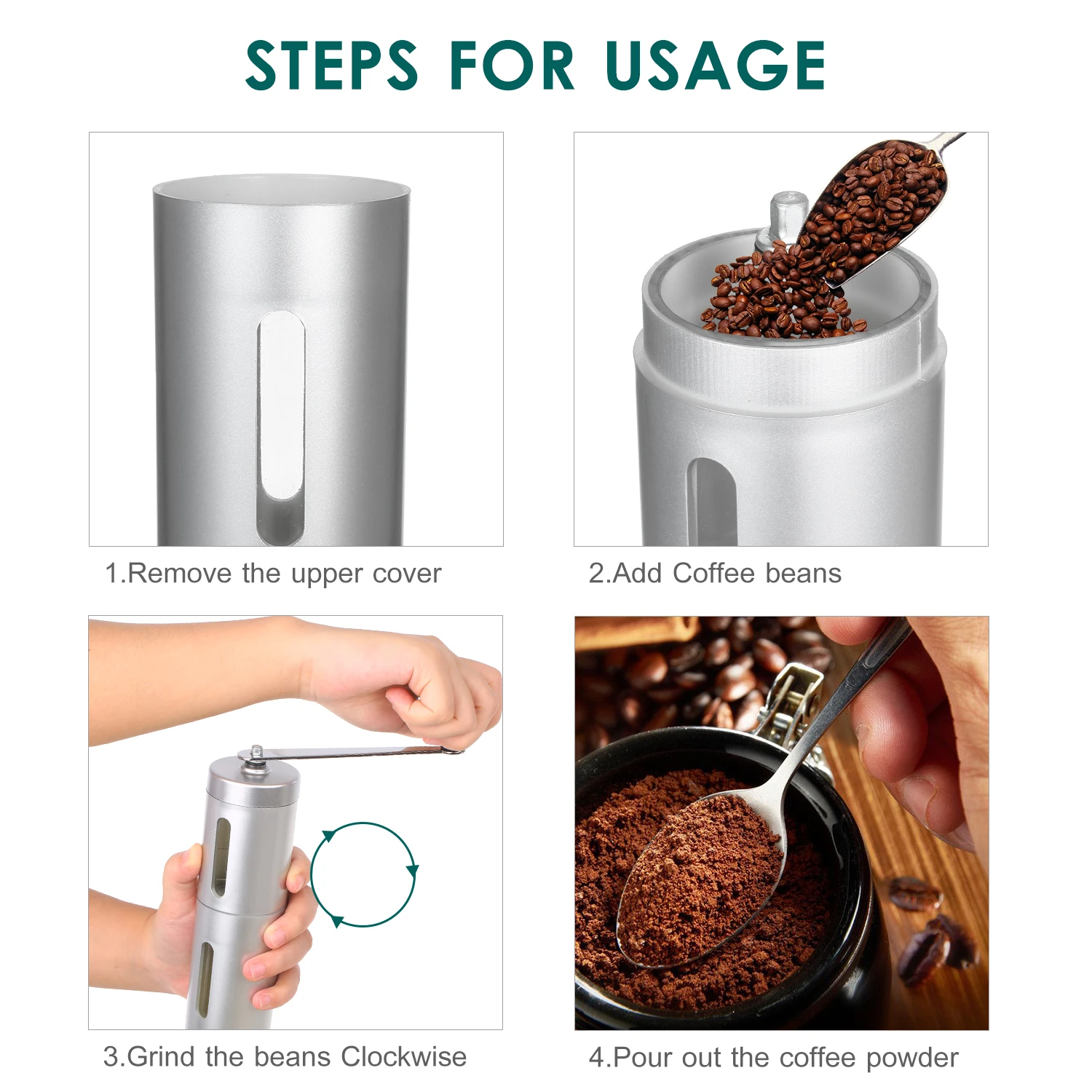 STEPS FOR USAGE

1.Remove the upper cover

2.Add Coffee beans

3.Grind the beans Clockwise

4.Pour out the coffee powder